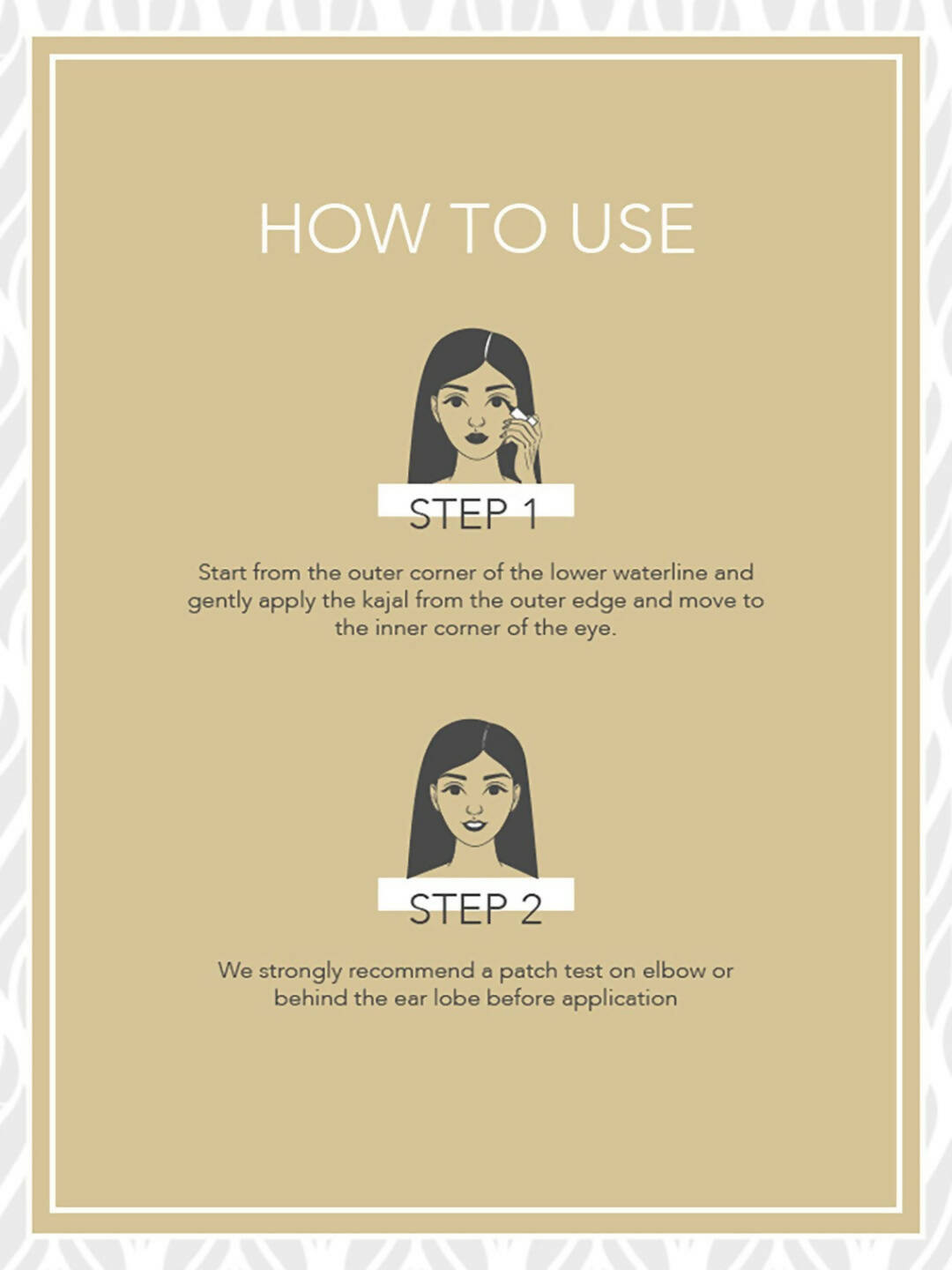 HOW TO USE

STEP 1

Start from the outer corner of the lower waterline and gently apply the kajal from the outer edge and move to the inner corner of the eye.

STEP 2

We strongly recommend a patch test on elbow or behind the ear lobe before application