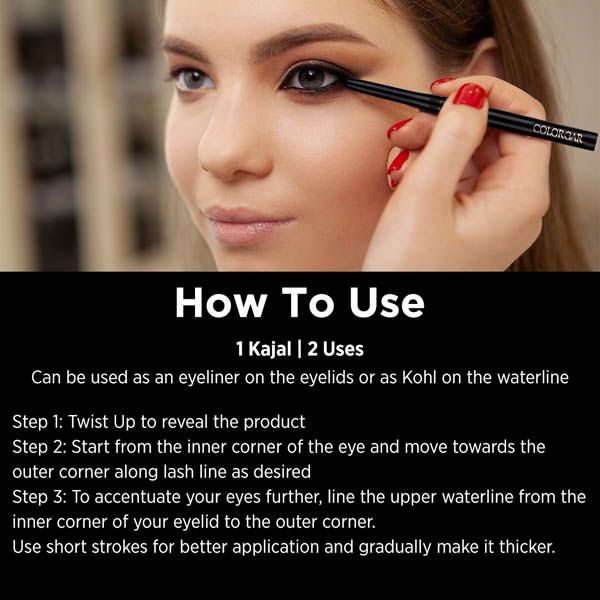 COLORBAR

How To Use

1 Kajal | 2 Uses

Can be used as an eyeliner on the eyelids or as Kohl on the waterline

Step 1: Twist Up to reveal the product
Step 2: Start from the inner corner of the eye and move towards the outer corner along lash line as desired
Step 3: To accentuate your eyes further, line the upper waterline from the inner corner of your eyelid to the outer corner.
Use short strokes for better application and gradually make it thicker.