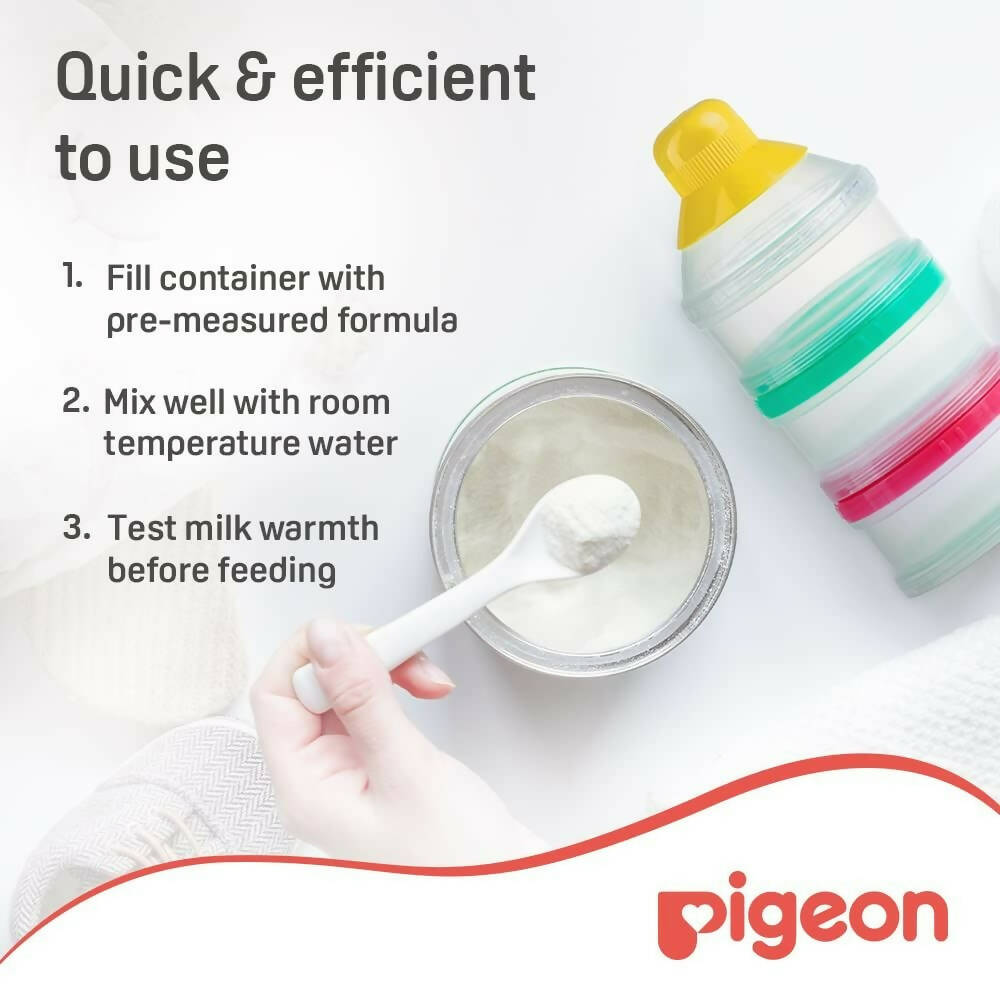 Quick & efficient to use

1. Fill container with pre-measured formula

2. Mix well with room temperature water

3. Test milk warmth before feeding

pigeon