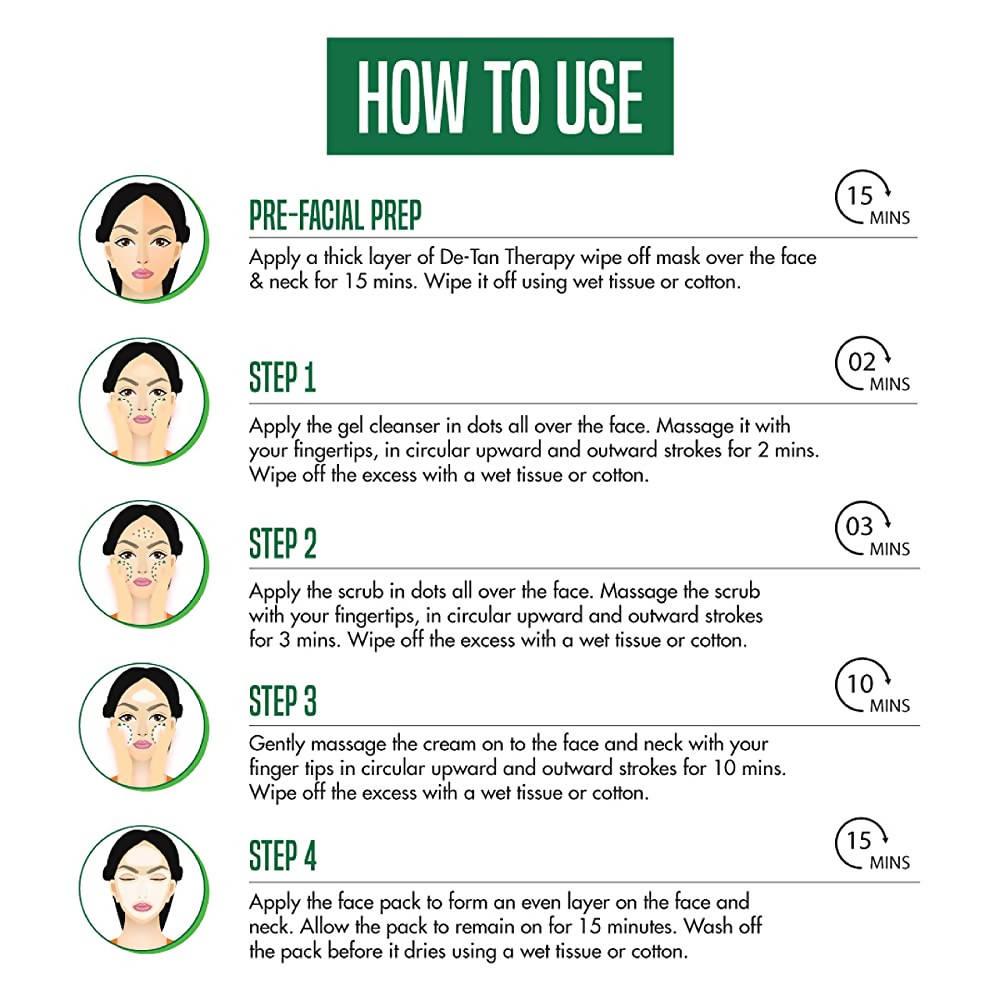 HOW TO USE

PRE-FACIAL PREP

15 MINS

Apply a thick layer of De-Tan Therapy wipe off mask over the face & neck for 15 mins. Wipe it off using wet tissue or cotton.

STEP 1

02 MINS

Apply the gel cleanser in dots all over the face. Massage it with your fingertips, in circular upward and outward strokes for 2 mins. Wipe off the excess with a wet tissue or cotton.

STEP 2

03 MINS

Apply the scrub in dots all over the face. Massage the scrub with your fingertips, in circular upward and outward strokes for 3 mins. Wipe off the excess with a wet tissue or cotton.

STEP 3

10 MINS

Gently massage the cream on to the face and neck with your finger tips in circular upward and outward strokes for 10 mins. Wipe off the excess with a wet tissue or cotton.

STEP 4

15 MINS

Apply the face pack to form an even layer on the face and neck. Allow the pack to remain on for 15 minutes. Wash off the pack before it dries using a wet tissue or cotton.