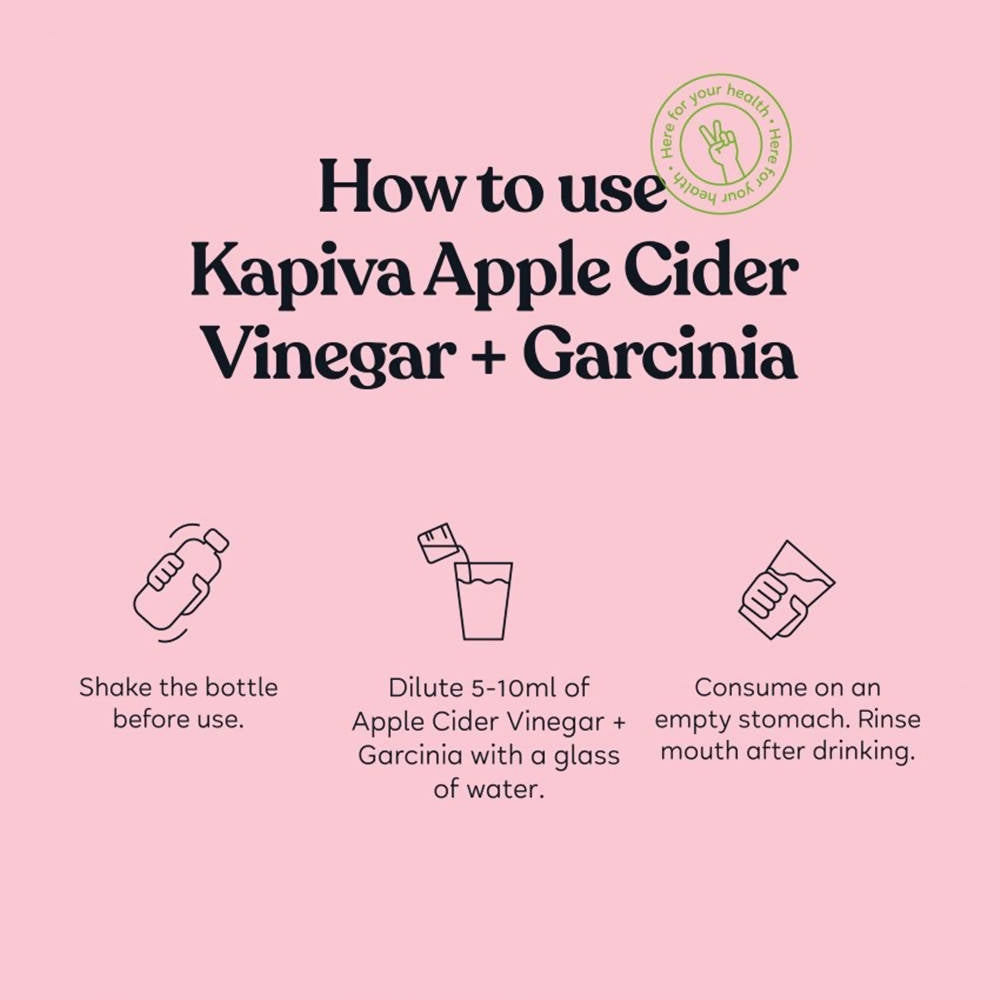 Here for your health • Here for your health •

How to use Kapiva Apple Cider Vinegar + Garcinia

Shake the bottle before use.

Dilute 5-10ml of Apple Cider Vinegar + Garcinia with a glass of water.

Consume on an empty stomach. Rinse mouth after drinking.