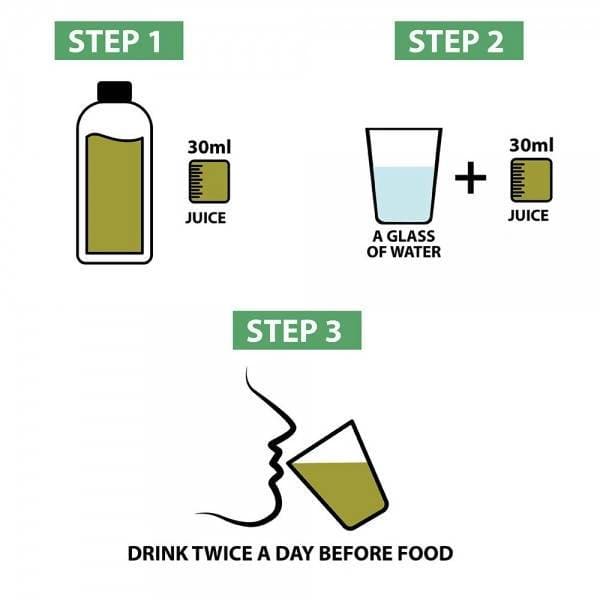 STEP 1

30ml

JUICE

STEP 2

A GLASS OF WATER

+

30ml

JUICE

STEP 3

DRINK TWICE A DAY BEFORE FOOD