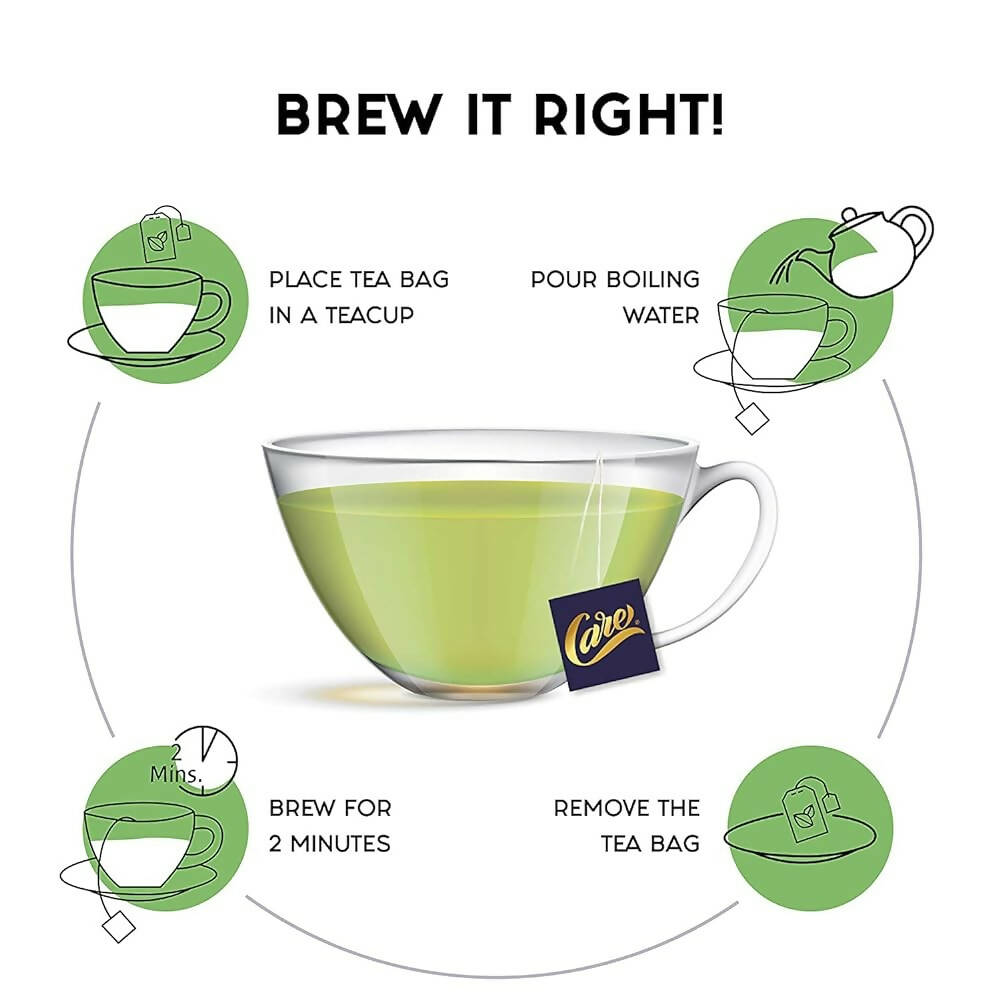 BREW IT RIGHT!

PLACE TEA BAG IN A TEACUP

POUR BOILING WATER

Care

2 Mins.

BREW FOR 2 MINUTES

REMOVE THE TEA BAG