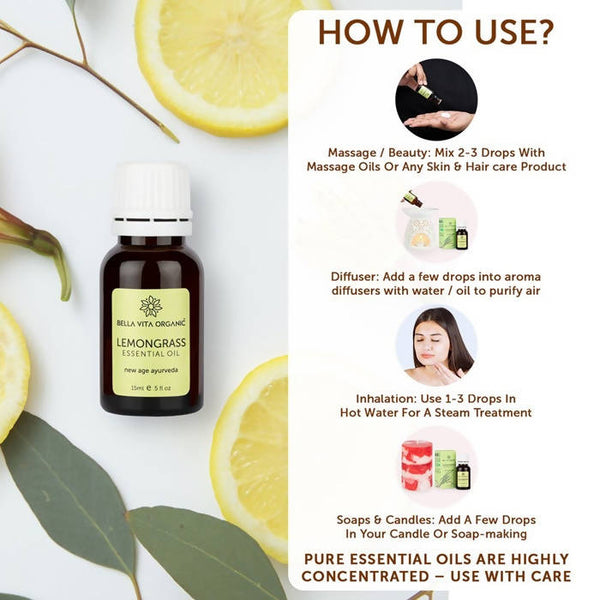 BELLA VITA ORGANIC
LEMONGRASS
ESSENTIAL OIL
new age ayurveda
15ml ℮ .5 fl oz

HOW TO USE?

Massage / Beauty: Mix 2-3 Drops With Massage Oils Or Any Skin & Hair care Product

Diffuser: Add a few drops into aroma diffusers with water / oil to purify air

Inhalation: Use 1-3 Drops In Hot Water For A Steam Treatment

Soaps & Candles: Add A Few Drops In Your Candle Or Soap-making

PURE ESSENTIAL OILS ARE HIGHLY CONCENTRATED – USE WITH CARE