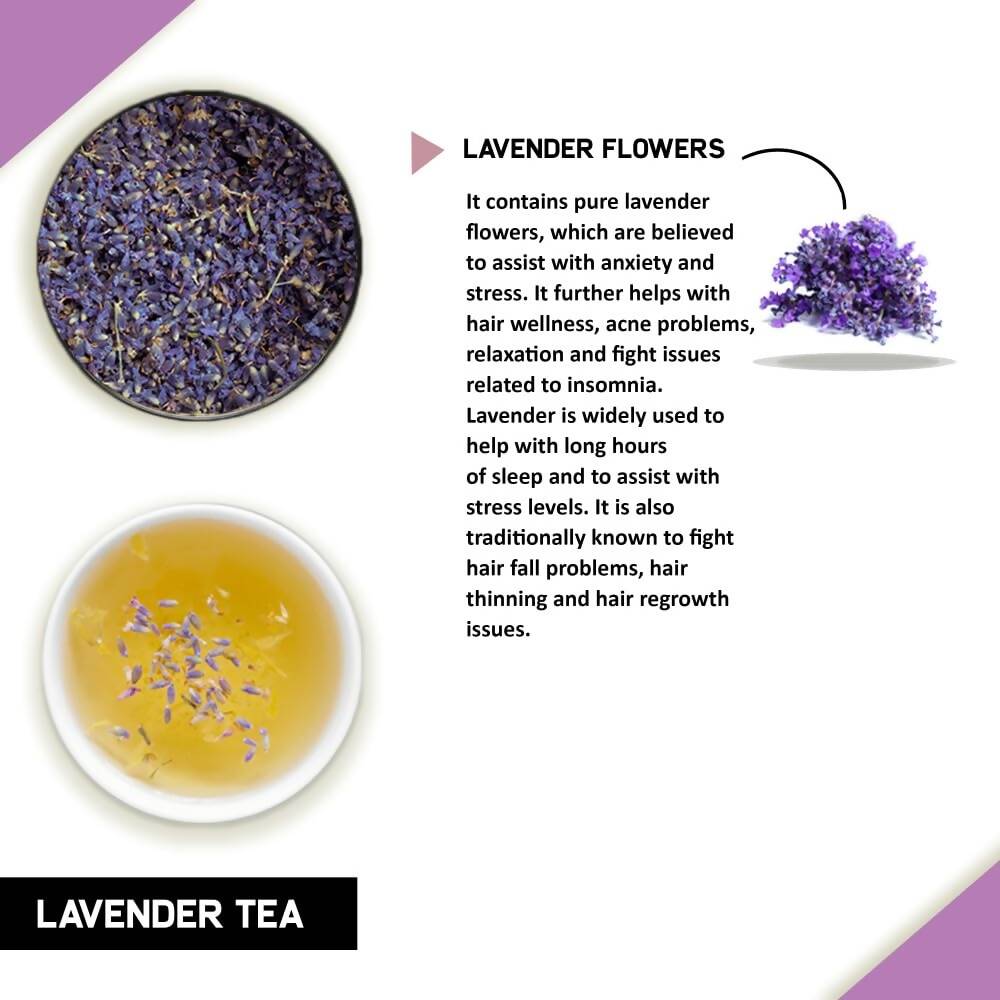 LAVENDER FLOWERS

It contains pure lavender flowers, which are believed to assist with anxiety and stress. It further helps with hair wellness, acne problems, relaxation and fight issues related to insomnia. Lavender is widely used to help with long hours of sleep and to assist with stress levels. It is also traditionally known to fight hair fall problems, hair thinning and hair regrowth issues.

LAVENDER TEA