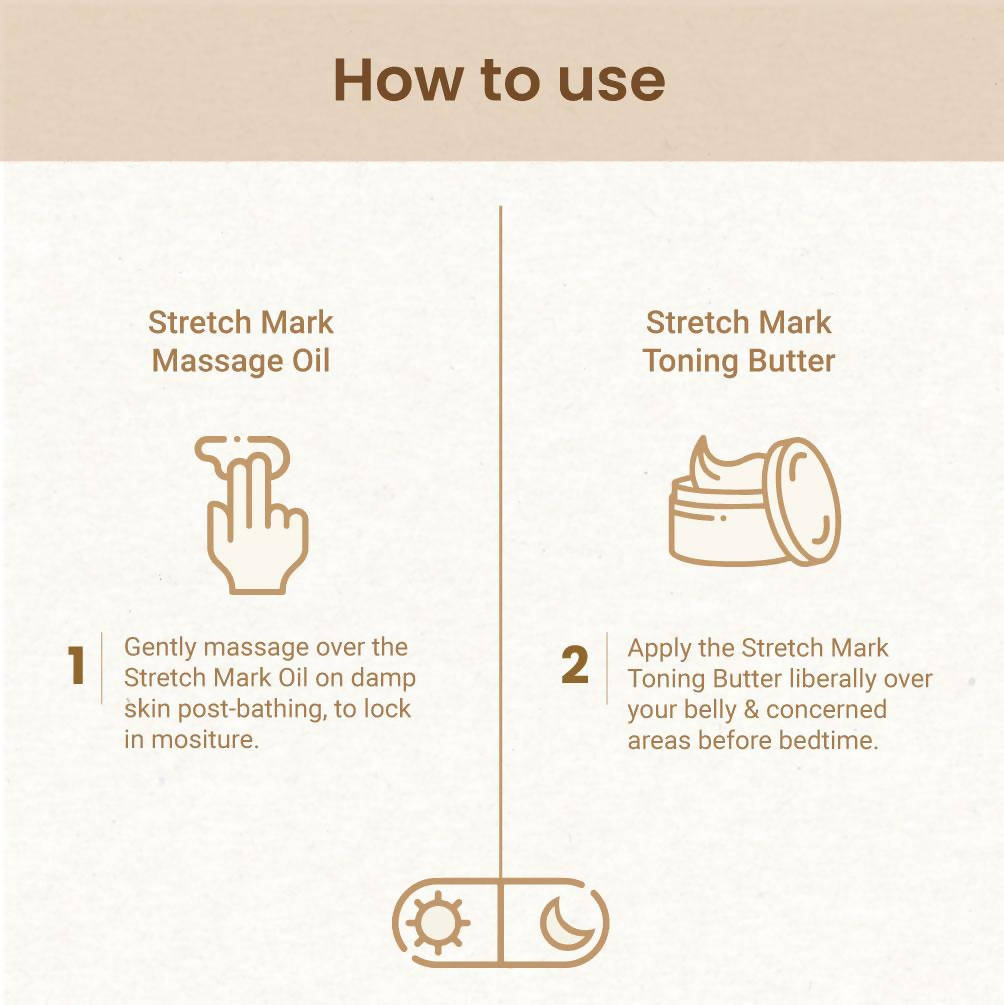 How to use

Stretch Mark Massage Oil

1 Gently massage over the Stretch Mark Oil on damp skin post-bathing, to lock in mositure.

Stretch Mark Toning Butter

2 Apply the Stretch Mark Toning Butter liberally over your belly & concerned areas before bedtime.