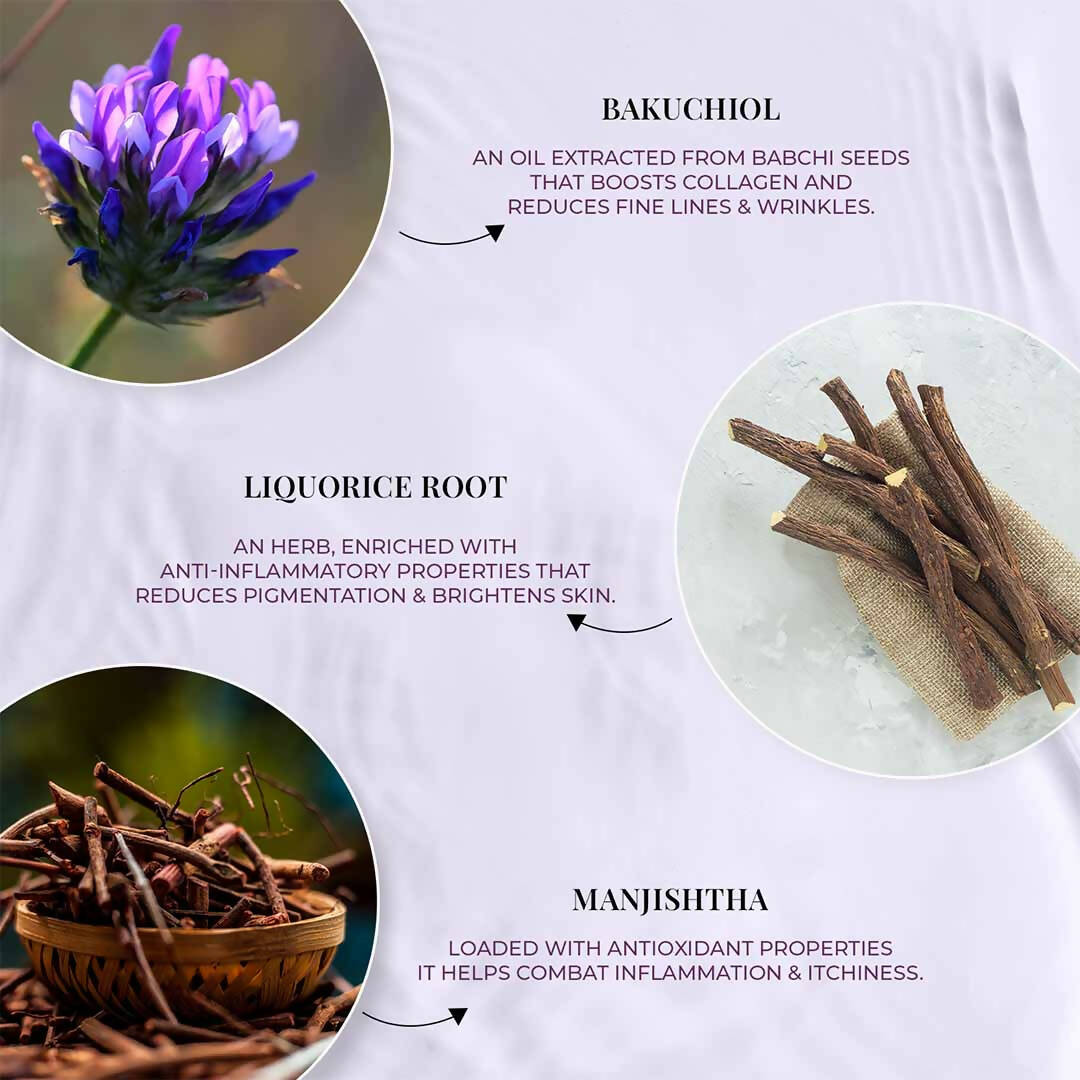 BAKUCHIOL

AN OIL EXTRACTED FROM BABCHI SEEDS THAT BOOSTS COLLAGEN AND REDUCES FINE LINES & WRINKLES.

LIQUORICE ROOT

AN HERB, ENRICHED WITH ANTI-INFLAMMATORY PROPERTIES THAT REDUCES PIGMENTATION & BRIGHTENS SKIN.

MANJISHTHA

LOADED WITH ANTIOXIDANT PROPERTIES IT HELPS COMBAT INFLAMMATION & ITCHINESS.