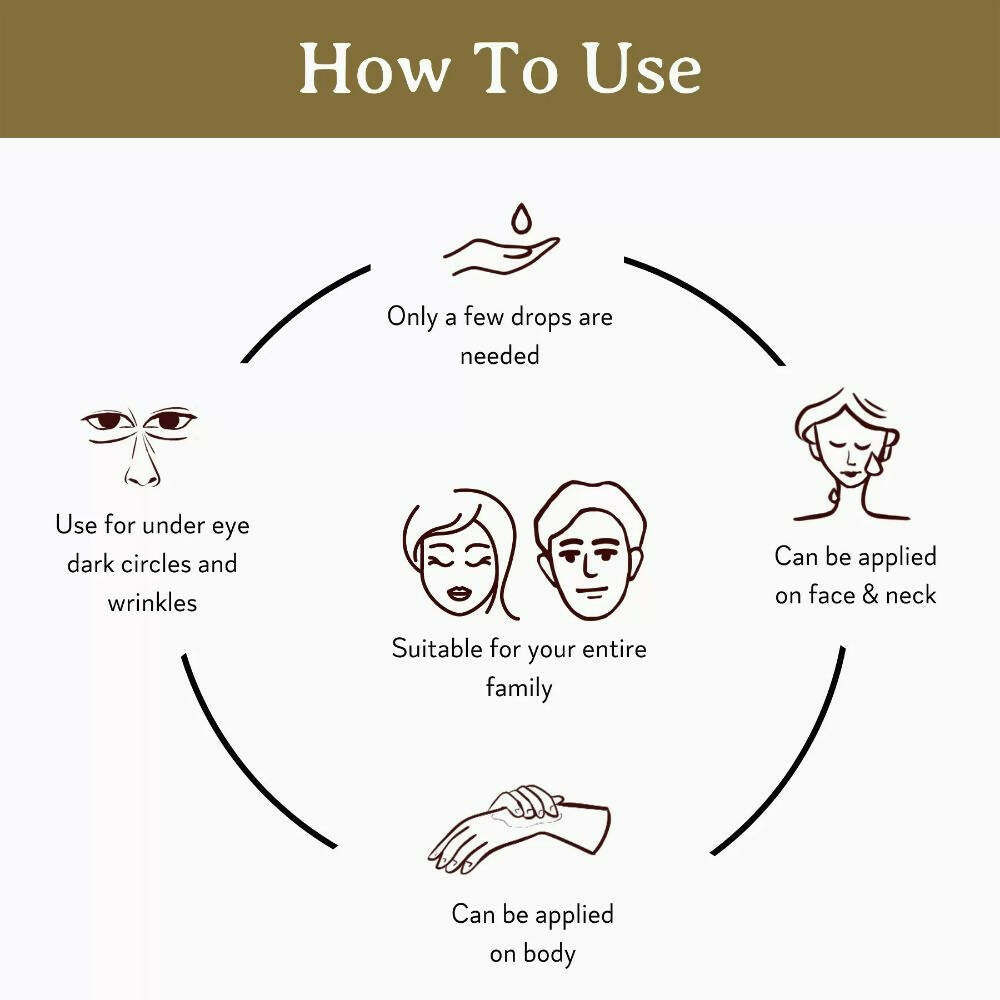 How To Use

Only a few drops are needed

Use for under eye dark circles and wrinkles

Suitable for your entire family

Can be applied on face & neck

Can be applied on body