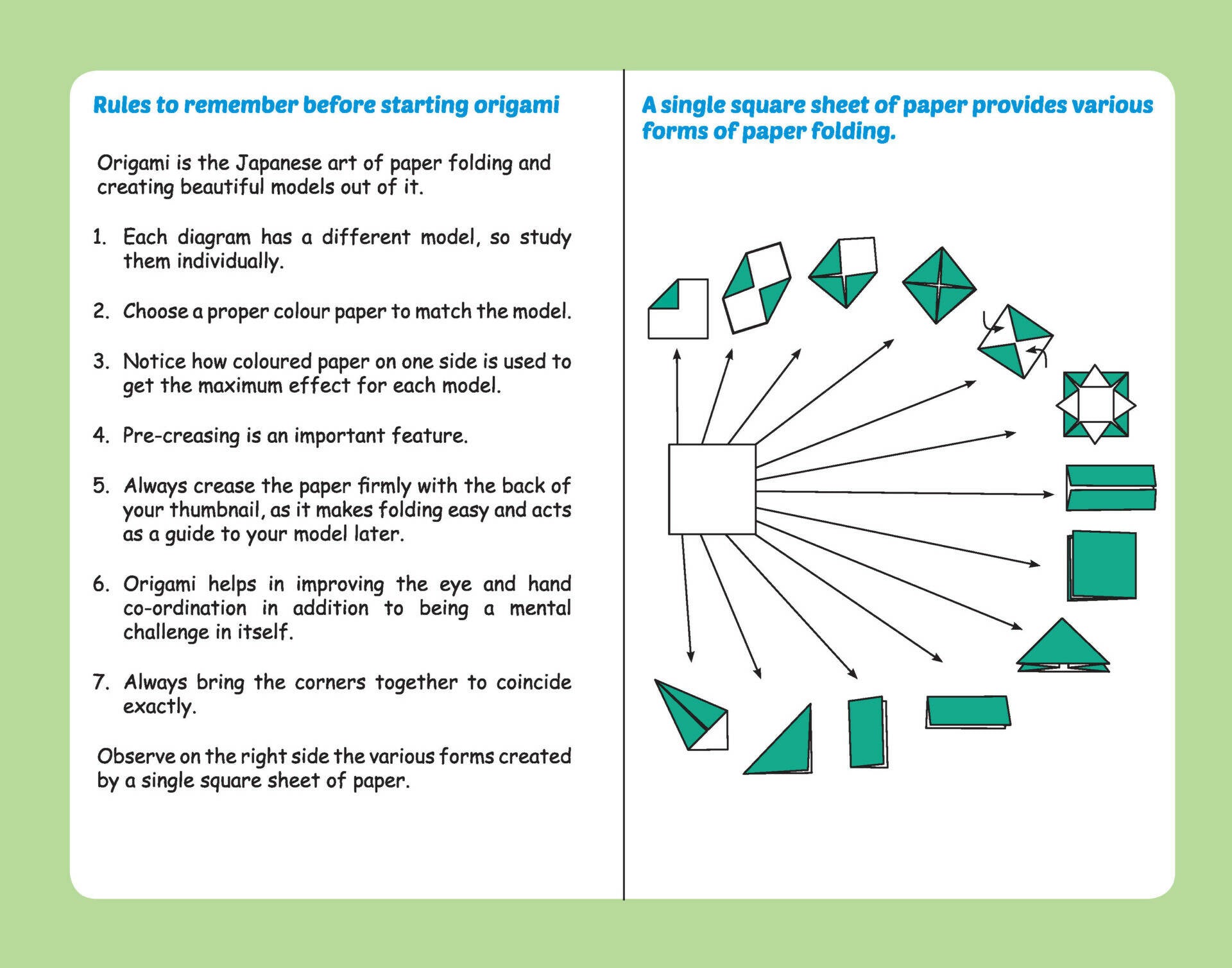 Rules to remember before starting origami

Origami is the Japanese art of paper folding and creating beautiful models out of it.

1. Each diagram has a different model, so study them individually.

2. Choose a proper colour paper to match the model.

3. Notice how coloured paper on one side is used to get the maximum effect for each model.

4. Pre-creasing is an important feature.

5. Always crease the paper firmly with the back of your thumbnail, as it makes folding easy and acts as a guide to your model later.

6. Origami helps in improving the eye and hand co-ordination in addition to being a mental challenge in itself.

7. Always bring the corners together to coincide exactly.

Observe on the right side the various forms created by a single square sheet of paper.

A single square sheet of paper provides various forms of paper folding.