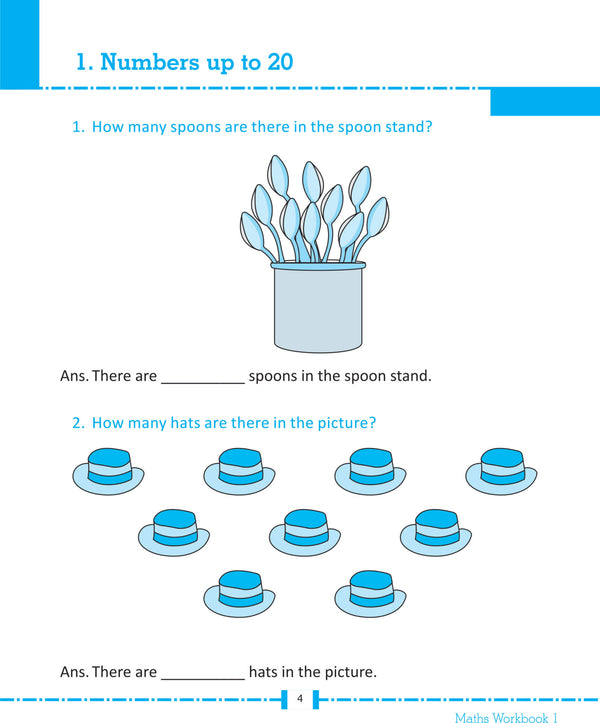 1. Numbers up to 20

1. How many spoons are there in the spoon stand?

Ans. There are __________ spoons in the spoon stand.

2. How many hats are there in the picture?

Ans. There are __________ hats in the picture.

4

Maths Workbook 1