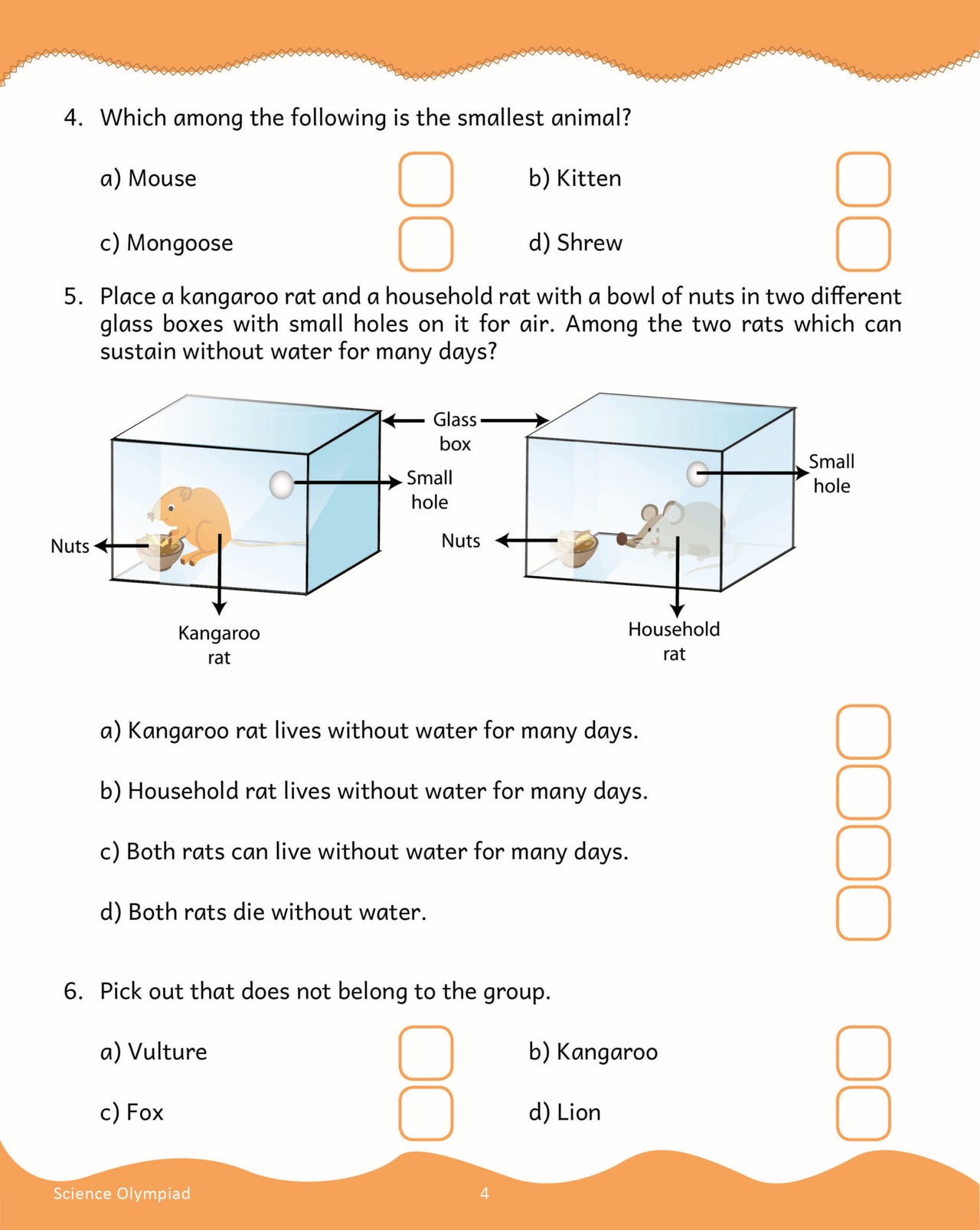 4. Which among the following is the smallest animal?

a) Mouse

b) Kitten

c) Mongoose

d) Shrew

5. Place a kangaroo rat and a household rat with a bowl of nuts in two different glass boxes with small holes on it for air. Among the two rats which can sustain without water for many days?

Glass box

Small hole

Nuts

Kangaroo rat

Small hole

Nuts

Household rat

a) Kangaroo rat lives without water for many days.

b) Household rat lives without water for many days.

c) Both rats can live without water for many days.

d) Both rats die without water.

6. Pick out that does not belong to the group.

a) Vulture

b) Kangaroo

c) Fox

d) Lion

Science Olympiad

4