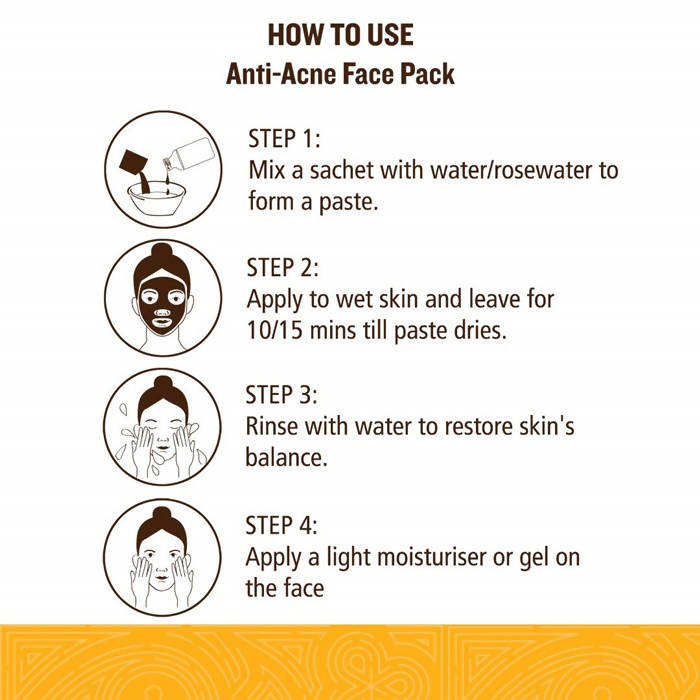 HOW TO USE
Anti-Acne Face Pack

STEP 1:
Mix a sachet with water/rosewater to form a paste.

STEP 2:
Apply to wet skin and leave for 10/15 mins till paste dries.

STEP 3:
Rinse with water to restore skin's balance.

STEP 4:
Apply a light moisturiser or gel on the face