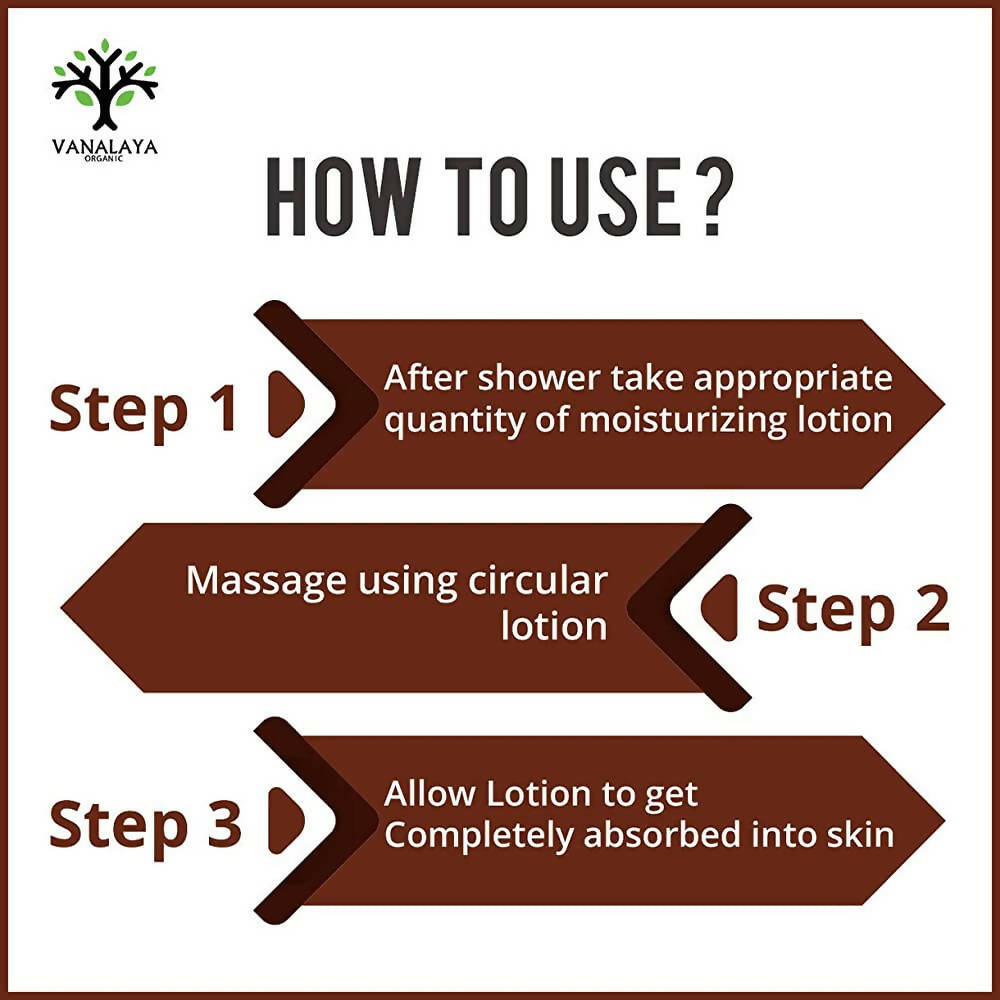 VANALAYA
ORGANIC

HOW TO USE ?

Step 1

After shower take appropriate quantity of moisturizing lotion

Massage using circular lotion

Step 2

Step 3

Allow Lotion to get Completely absorbed into skin