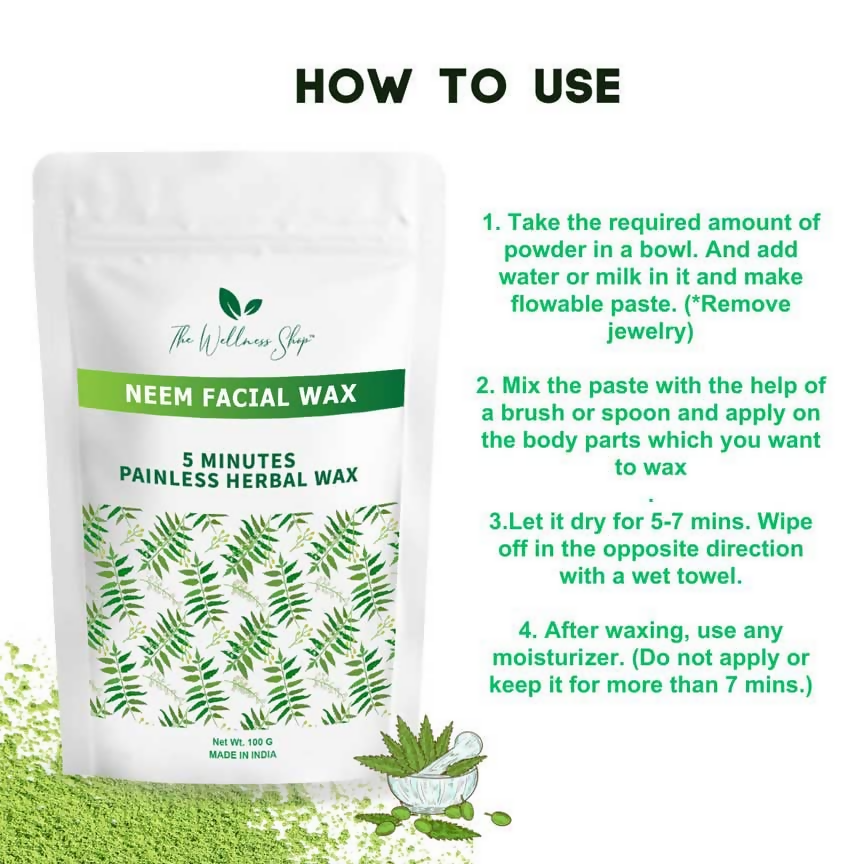 HOW TO USE

The Wellness Shop™

NEEM FACIAL WAX

5 MINUTES
PAINLESS HERBAL WAX

Net Wt. 100 G
MADE IN INDIA

1. Take the required amount of powder in a bowl. And add water or milk in it and make flowable paste. (*Remove jewelry)

2. Mix the paste with the help of a brush or spoon and apply on the body parts which you want to wax
.
3.Let it dry for 5-7 mins. Wipe off in the opposite direction with a wet towel.

4. After waxing, use any moisturizer. (Do not apply or keep it for more than 7 mins.)