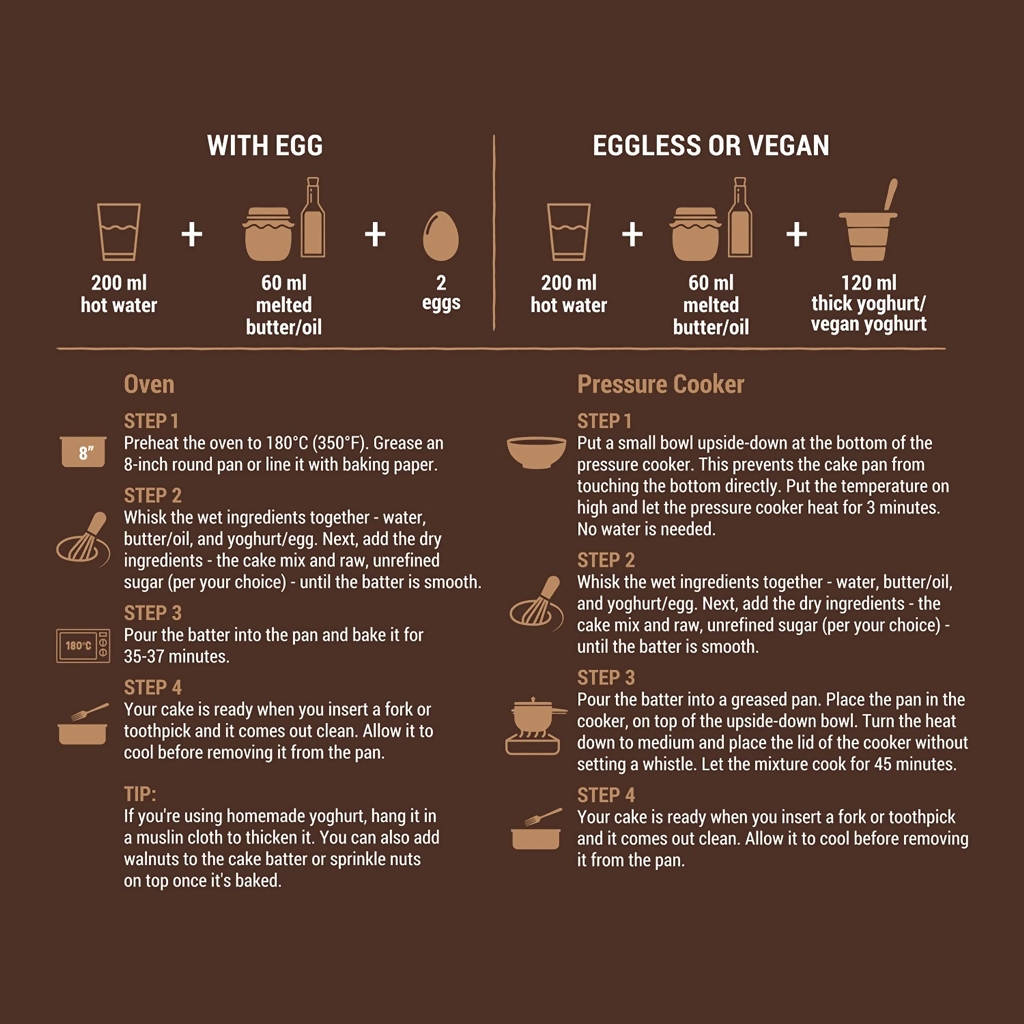 WITH EGG

200 ml hot water + 60 ml melted butter/oil + 2 eggs

EGGLESS OR VEGAN

200 ml hot water + 60 ml melted butter/oil + 120 ml thick yoghurt/ vegan yoghurt

Oven

STEP 1
8"
Preheat the oven to 180°C (350°F). Grease an 8-inch round pan or line it with baking paper.

STEP 2
Whisk the wet ingredients together - water, butter/oil, and yoghurt/egg. Next, add the dry ingredients - the cake mix and raw, unrefined sugar (per your choice) - until the batter is smooth.

STEP 3
180°C
Pour the batter into the pan and bake it for 35-37 minutes.

STEP 4
Your cake is ready when you insert a fork or toothpick and it comes out clean. Allow it to cool before removing it from the pan.

TIP:
If you're using homemade yoghurt, hang it in a muslin cloth to thicken it. You can also add walnuts to the cake batter or sprinkle nuts on top once it's baked.

Pressure Cooker

STEP 1
Put a small bowl upside-down at the bottom of the pressure cooker. This prevents the cake pan from touching the bottom directly. Put the temperature on high and let the pressure cooker heat for 3 minutes. No water is needed.

STEP 2
Whisk the wet ingredients together - water, butter/oil, and yoghurt/egg. Next, add the dry ingredients - the cake mix and raw, unrefined sugar (per your choice) - until the batter is smooth.

STEP 3
Pour the batter into a greased pan. Place the pan in the cooker, on top of the upside-down bowl. Turn the heat down to medium and place the lid of the cooker without setting a whistle. Let the mixture cook for 45 minutes.

STEP 4
Your cake is ready when you insert a fork or toothpick and it comes out clean. Allow it to cool before removing it from the pan.