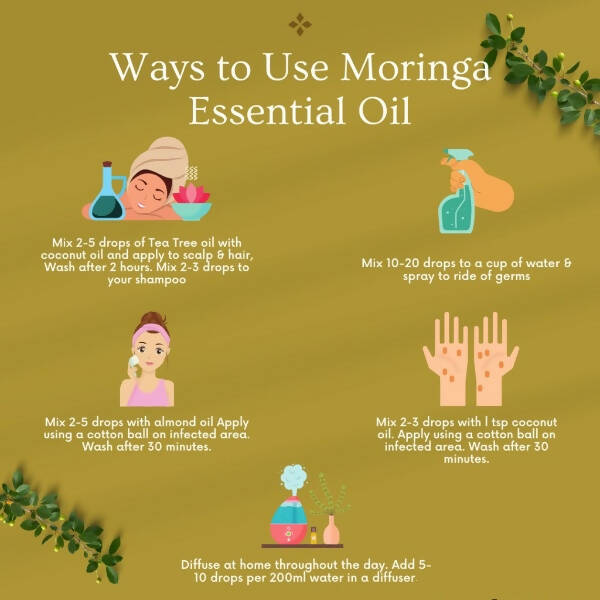 Ways to Use Moringa Essential Oil

Mix 2-5 drops of Tea Tree oil with coconut oil and apply to scalp & hair, Wash after 2 hours. Mix 2-3 drops to your shampoo

Mix 10-20 drops to a cup of water & spray to ride of germs

Mix 2-5 drops with almond oil Apply using a cotton ball on infected area. Wash after 30 minutes.

Mix 2-3 drops with l tsp coconut oil. Apply using a cotton ball on infected area. Wash after 30 minutes.

Diffuse at home throughout the day. Add 5-10 drops per 200ml water in a diffuser