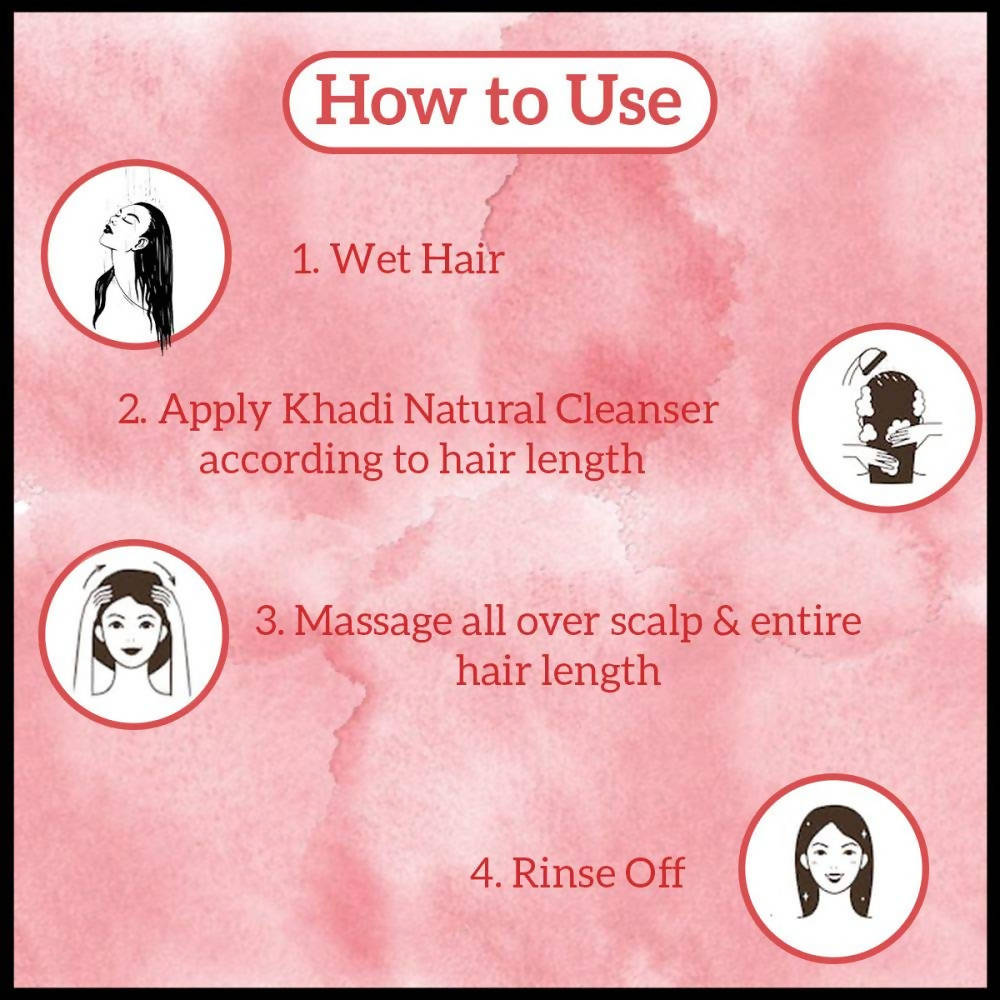 How to Use

1. Wet Hair

2. Apply Khadi Natural Cleanser according to hair length

3. Massage all over scalp & entire hair length

4. Rinse Off