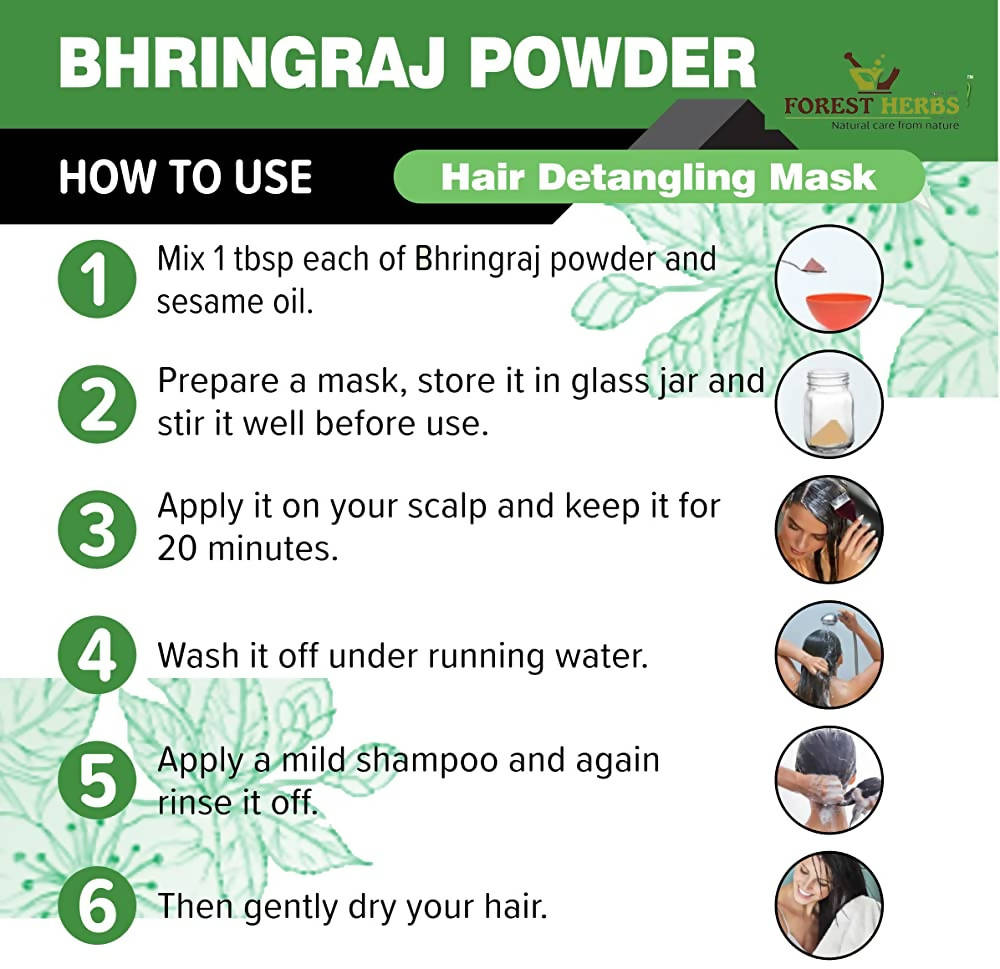 BHRINGRAJ POWDER

FOREST HERBS
Natural care from nature

HOW TO USE

Hair Detangling Mask

1 Mix 1 tbsp each of Bhringraj powder and sesame oil.

2 Prepare a mask, store it in glass jar and stir it well before use.

3 Apply it on your scalp and keep it for 20 minutes.

4 Wash it off under running water.

5 Apply a mild shampoo and again rinse it off.

6 Then gently dry your hair.