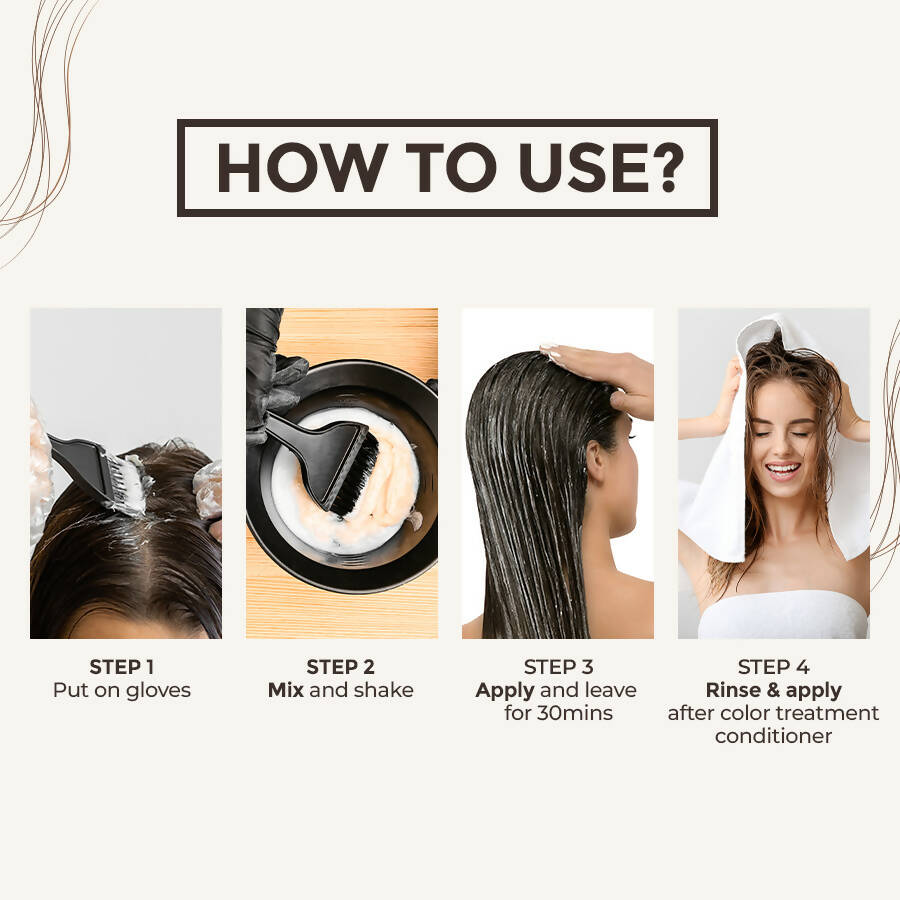 HOW TO USE?

STEP 1
Put on gloves

STEP 2
Mix and shake

STEP 3
Apply and leave for 30mins

STEP 4
Rinse & apply after color treatment conditioner