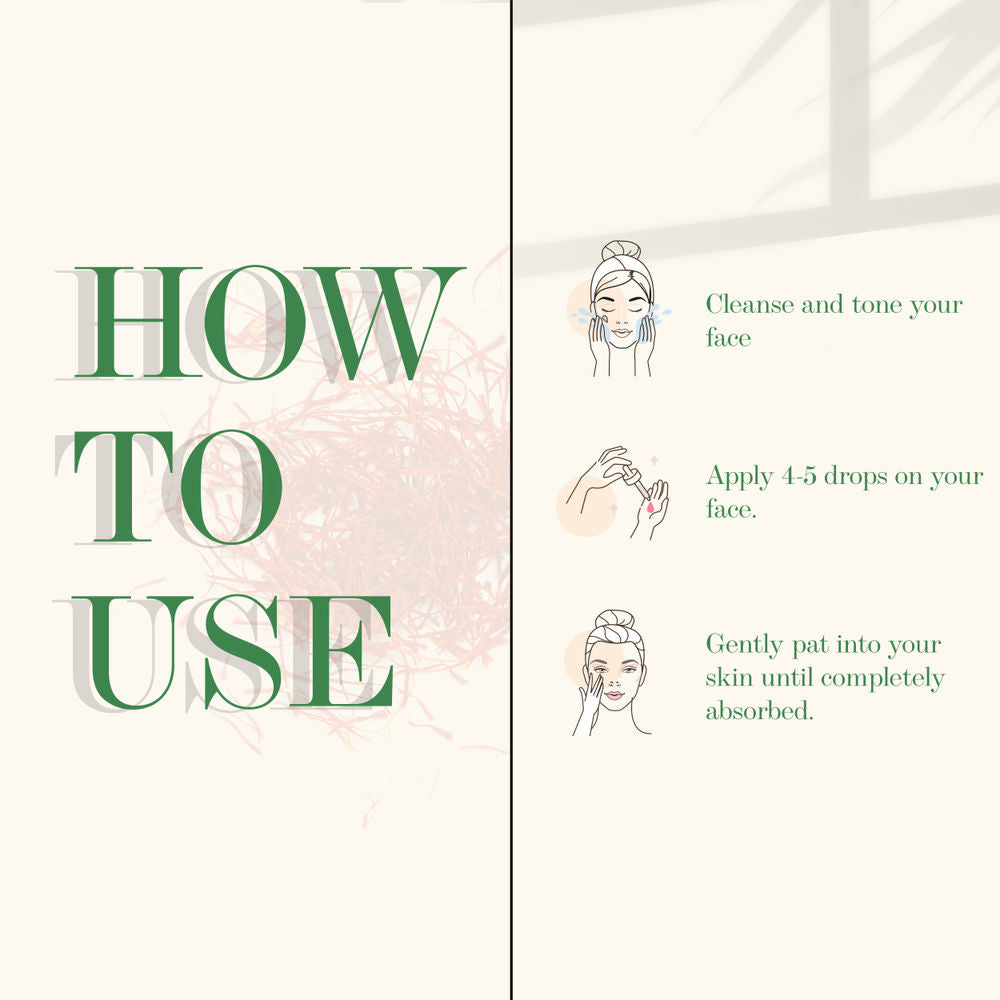 HOW TO USE

Cleanse and tone your face

Apply 4-5 drops on your face.

Gently pat into your skin until completely absorbed.