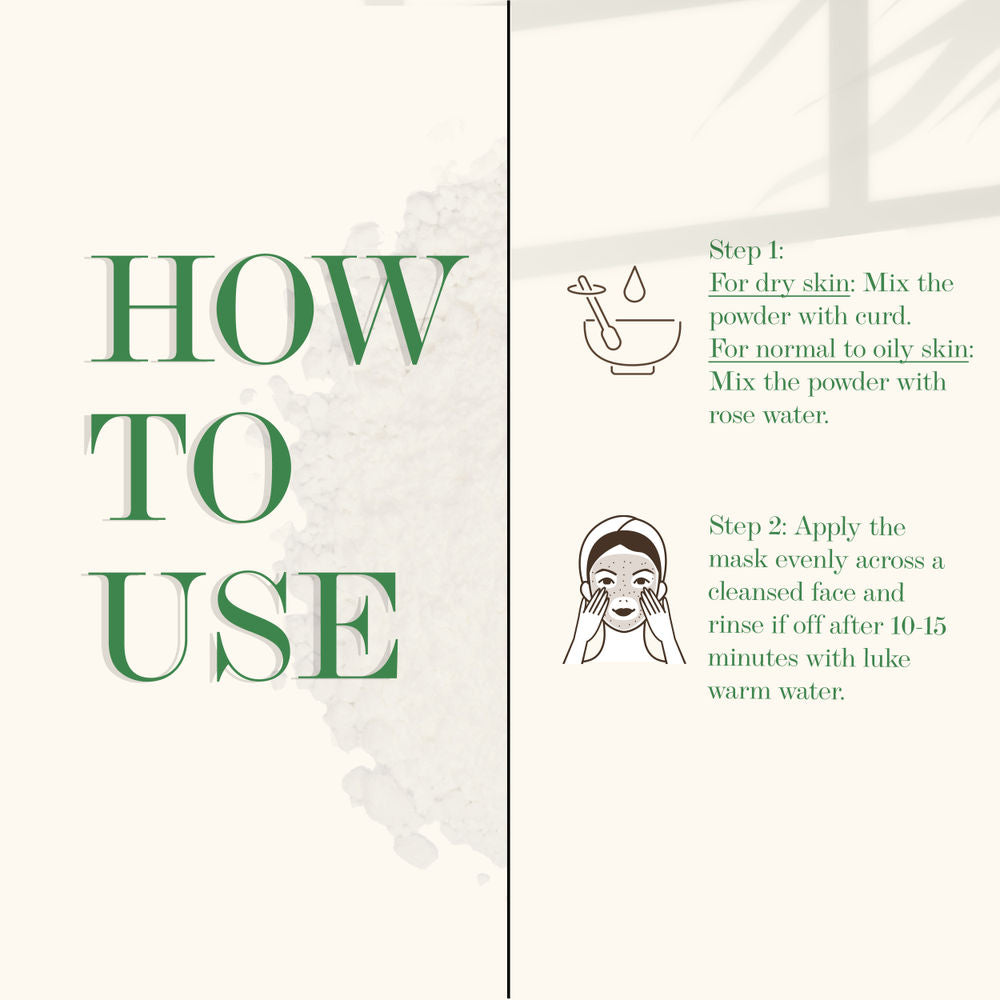 HOW TO USE

Step 1:
For dry skin: Mix the powder with curd.
For normal to oily skin: Mix the powder with rose water.

Step 2: Apply the mask evenly across a cleansed face and rinse if off after 10-15 minutes with luke warm water.