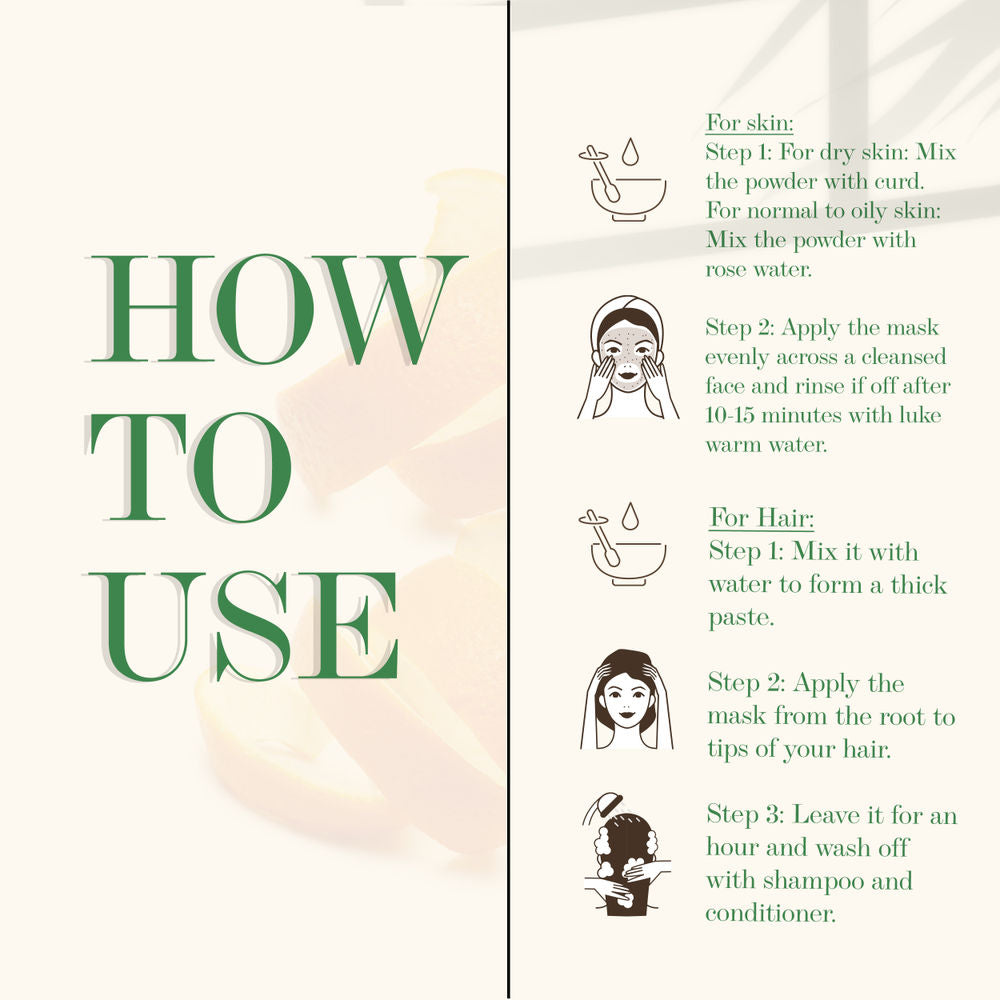 HOW TO USE

For skin:
Step 1: For dry skin: Mix the powder with curd. For normal to oily skin: Mix the powder with rose water.

Step 2: Apply the mask evenly across a cleansed face and rinse if off after 10-15 minutes with luke warm water.

For Hair:
Step 1: Mix it with water to form a thick paste.

Step 2: Apply the mask from the root to tips of your hair.

Step 3: Leave it for an hour and wash off with shampoo and conditioner.