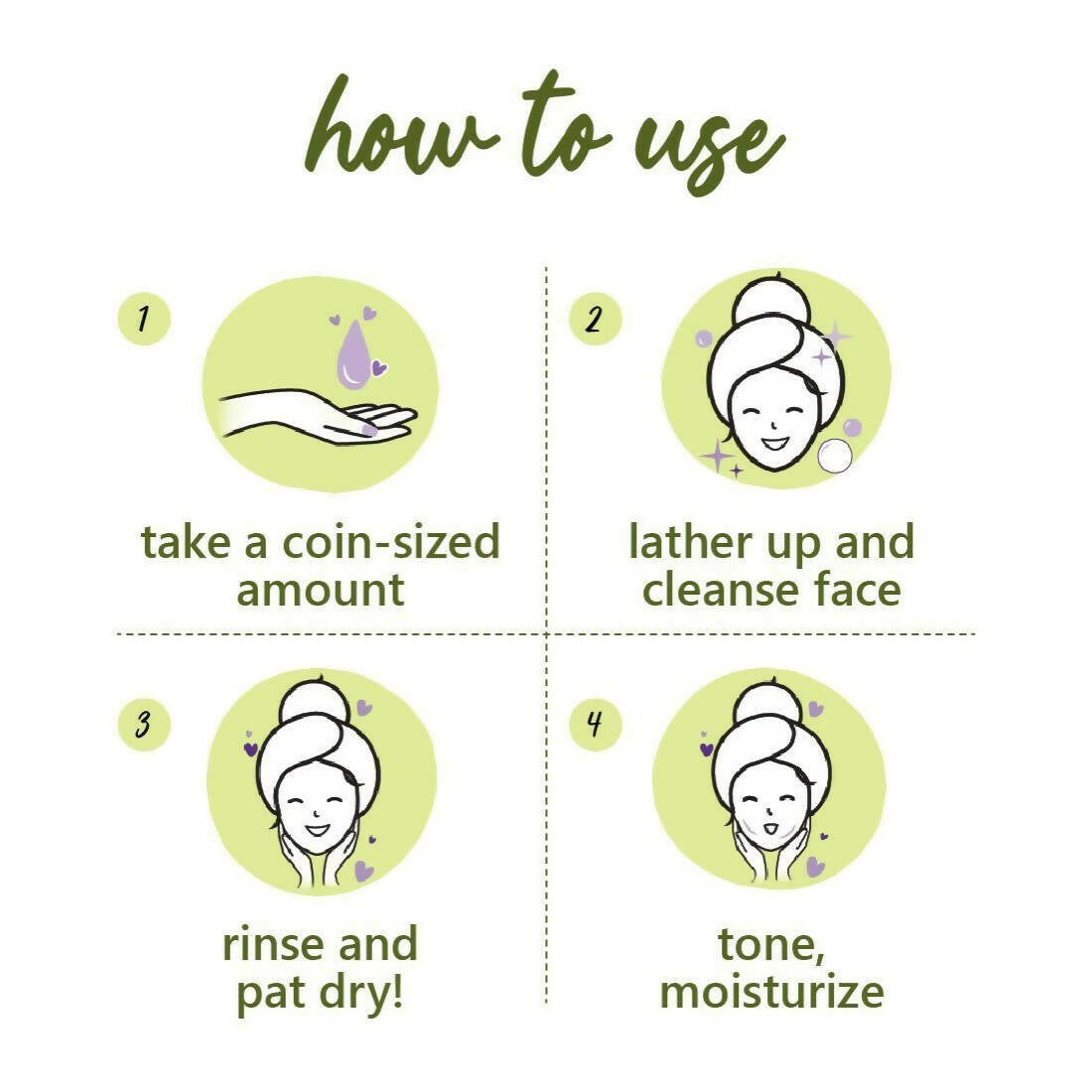 how to use

1
take a coin-sized amount

2
lather up and cleanse face

3
rinse and pat dry!

4
tone, moisturize