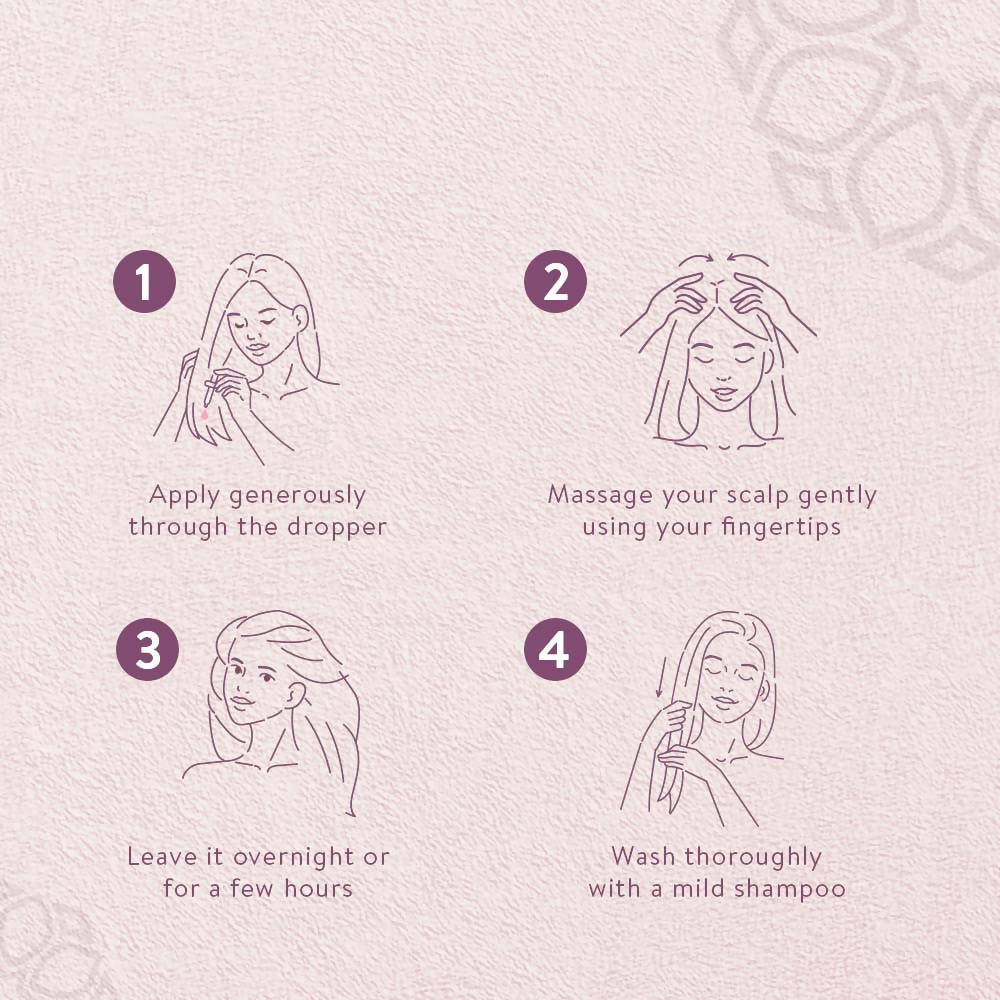 1

Apply generously through the dropper

2

Massage your scalp gently using your fingertips

3

Leave it overnight or for a few hours

4

Wash thoroughly with a mild shampoo