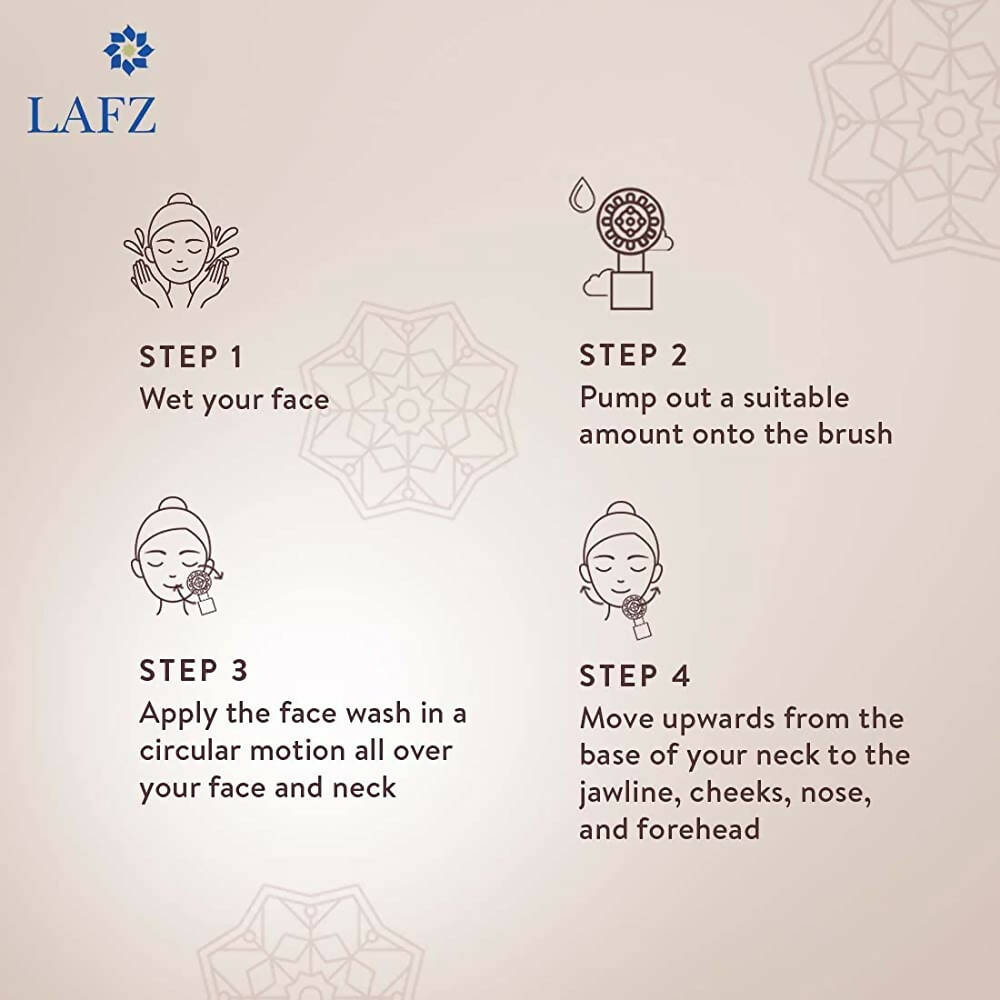 LAFZ

STEP 1
Wet your face

STEP 2
Pump out a suitable amount onto the brush

STEP 3
Apply the face wash in a circular motion all over your face and neck

STEP 4
Move upwards from the base of your neck to the jawline, cheeks, nose, and forehead