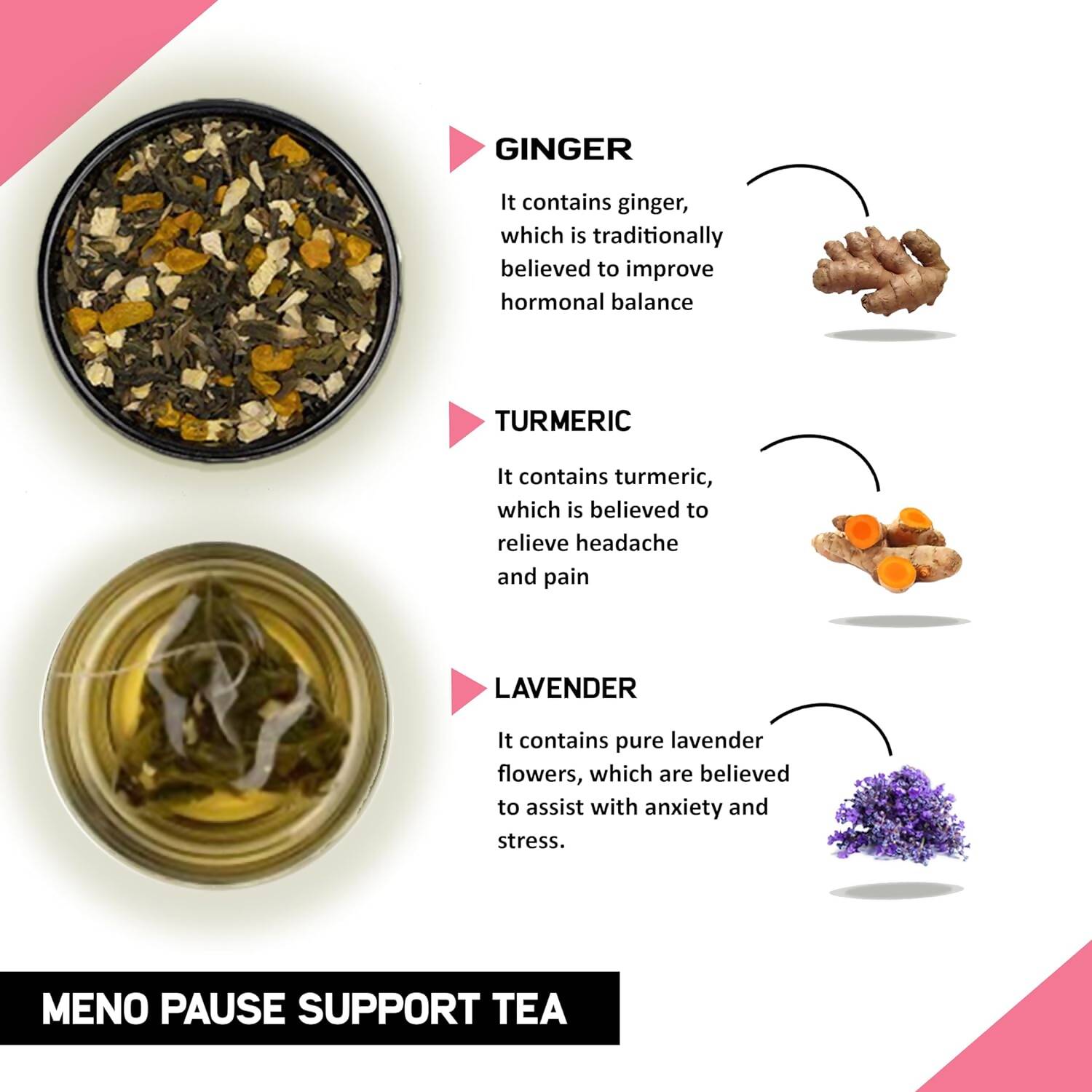 GINGER

It contains ginger, which is traditionally believed to improve hormonal balance

TURMERIC

It contains turmeric, which is believed to relieve headache and pain

LAVENDER

It contains pure lavender flowers, which are believed to assist with anxiety and stress.

MENO PAUSE SUPPORT TEA