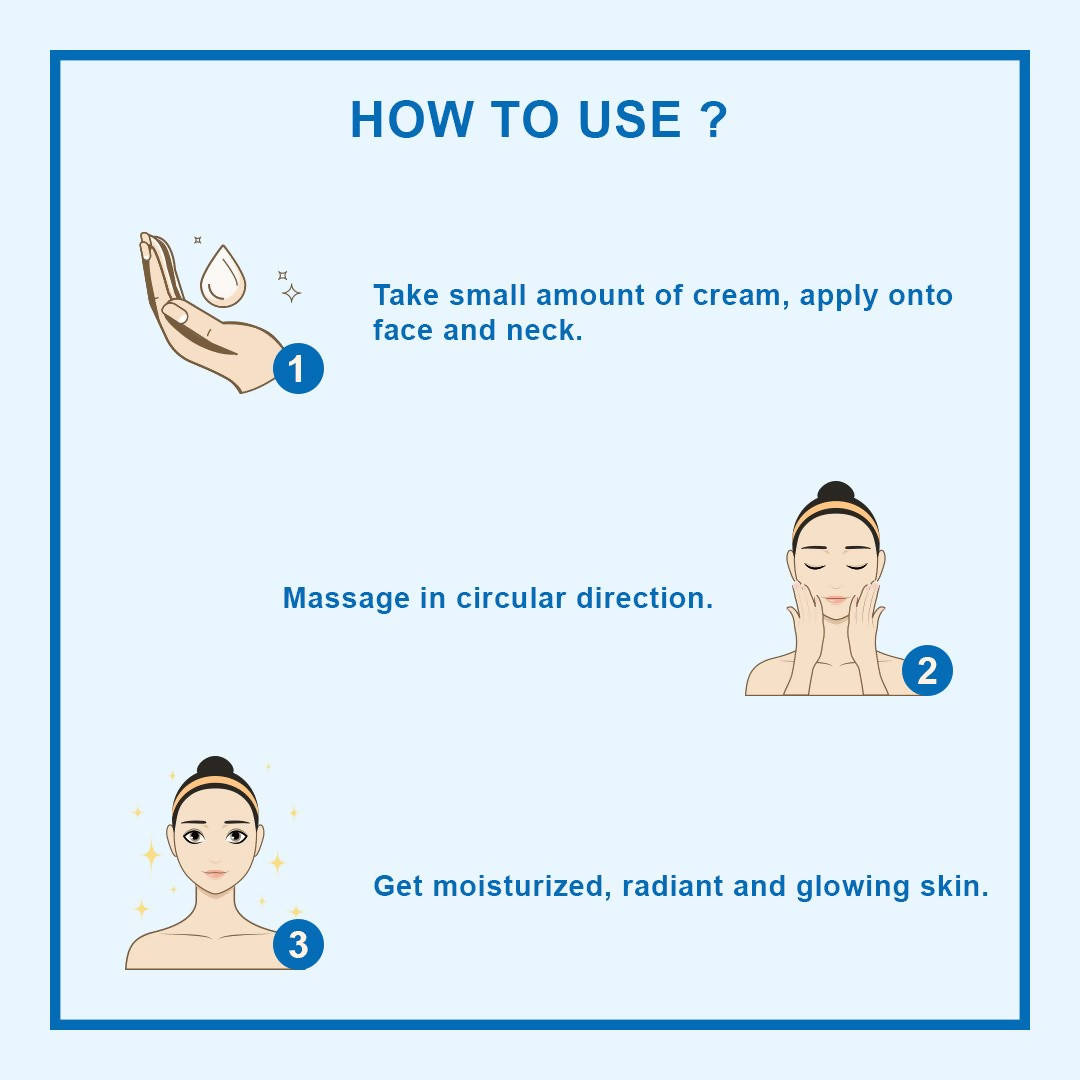 HOW TO USE ?

1

Take small amount of cream, apply onto face and neck.

Massage in circular direction.

2

3

Get moisturized, radiant and glowing skin.