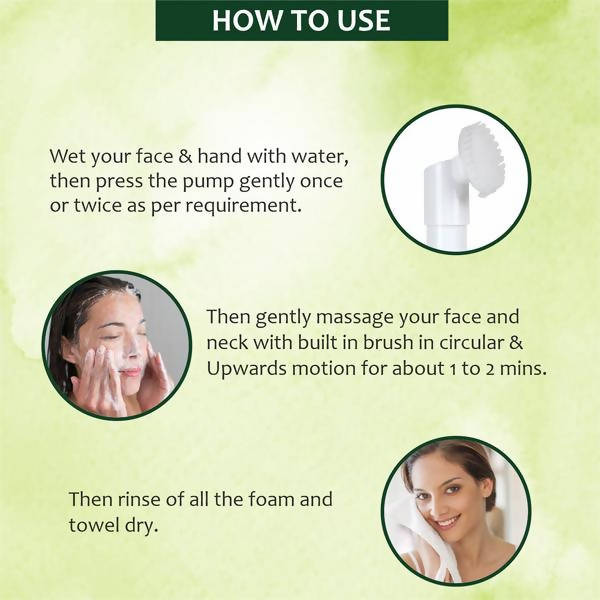 HOW TO USE

Wet your face & hand with water, then press the pump gently once or twice as per requirement.

Then gently massage your face and neck with built in brush in circular & Upwards motion for about 1 to 2 mins.

Then rinse of all the foam and towel dry.