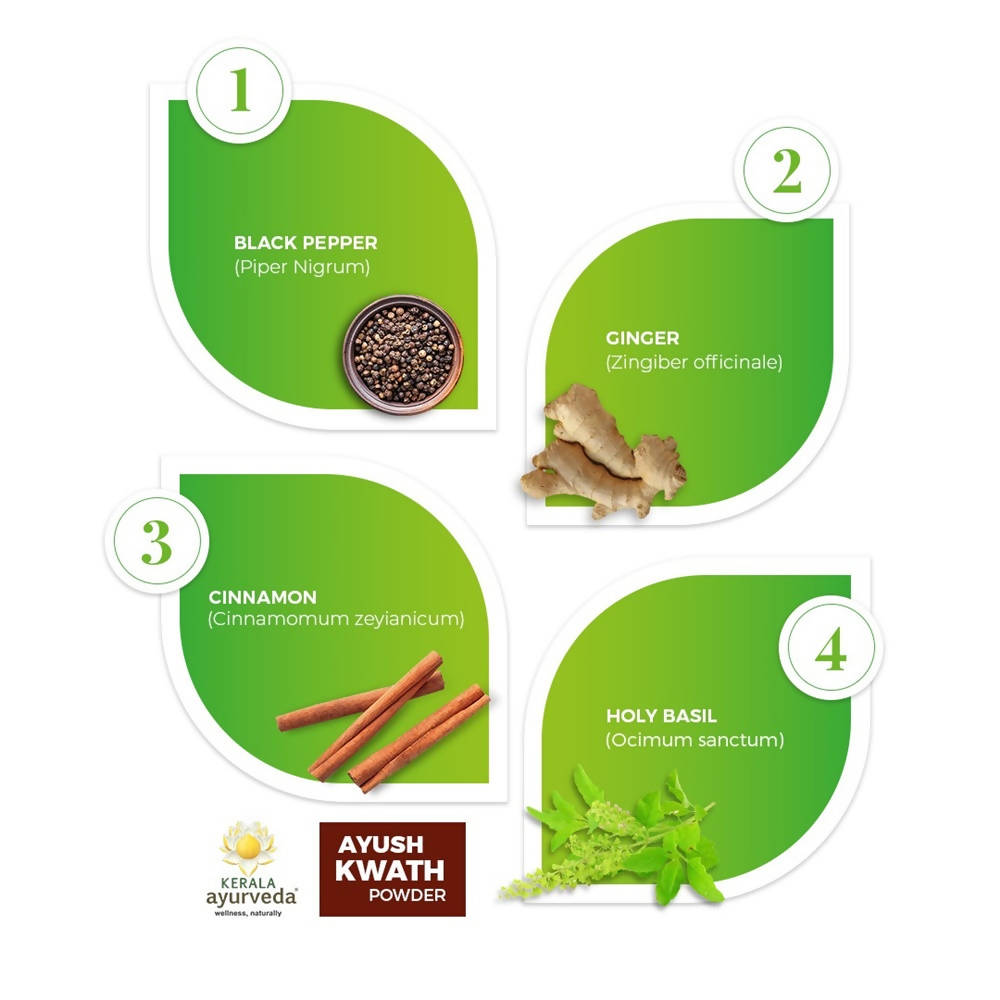 1

BLACK PEPPER
(Piper Nigrum)

2

GINGER
(Zingiber officinale)

3

CINNAMON
(Cinnamomum zeyianicum)

4

HOLY BASIL
(Ocimum sanctum)

KERALA
ayurveda
wellness, naturally

AYUSH
KWATH
POWDER