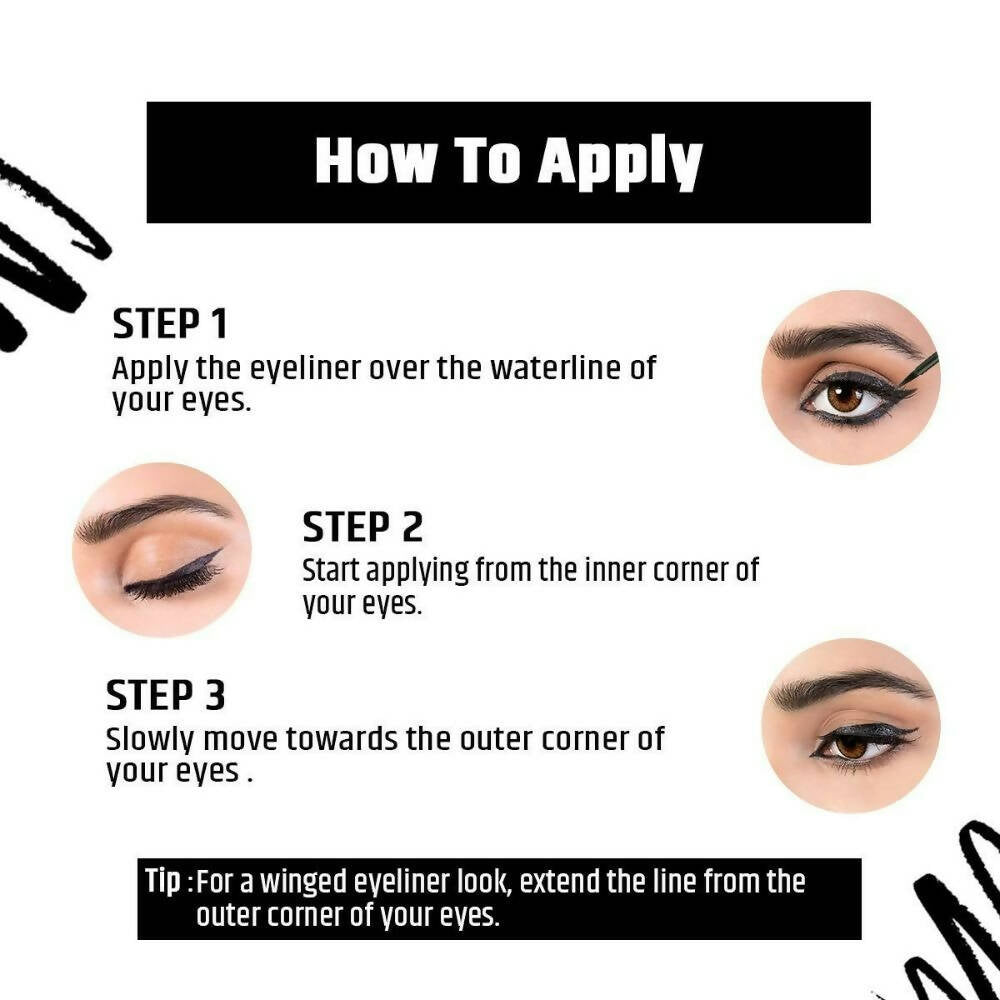 How To Apply

STEP 1
Apply the eyeliner over the waterline of your eyes.

STEP 2
Start applying from the inner corner of your eyes.

STEP 3
Slowly move towards the outer corner of your eyes .

Tip : For a winged eyeliner look, extend the line from the outer corner of your eyes.