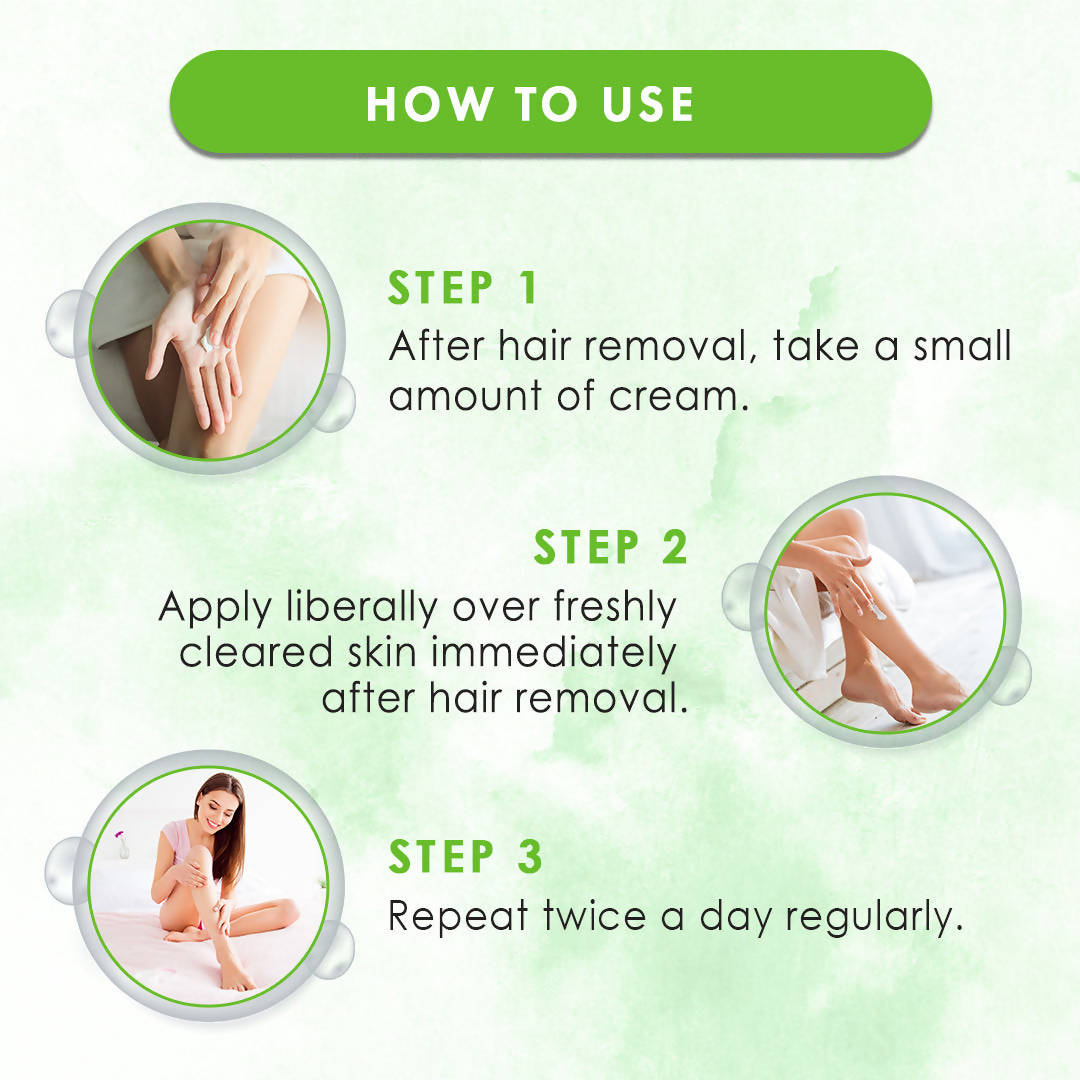 HOW TO USE

STEP 1
After hair removal, take a small amount of cream.

STEP 2
Apply liberally over freshly cleared skin immediately after hair removal.

STEP 3
Repeat twice a day regularly.