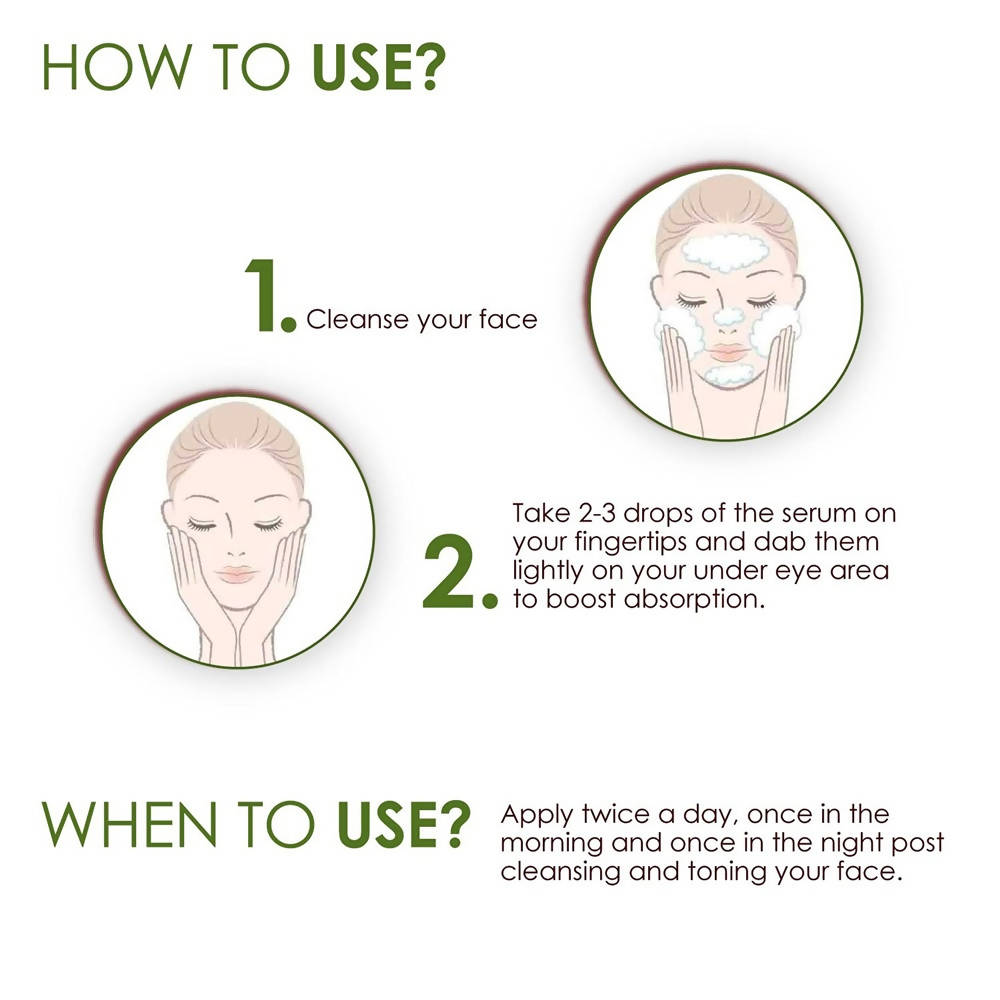 HOW TO USE?

1. Cleanse your face

2. Take 2-3 drops of the serum on your fingertips and dab them lightly on your under eye area to boost absorption.

WHEN TO USE?

Apply twice a day, once in the morning and once in the night post cleansing and toning your face.