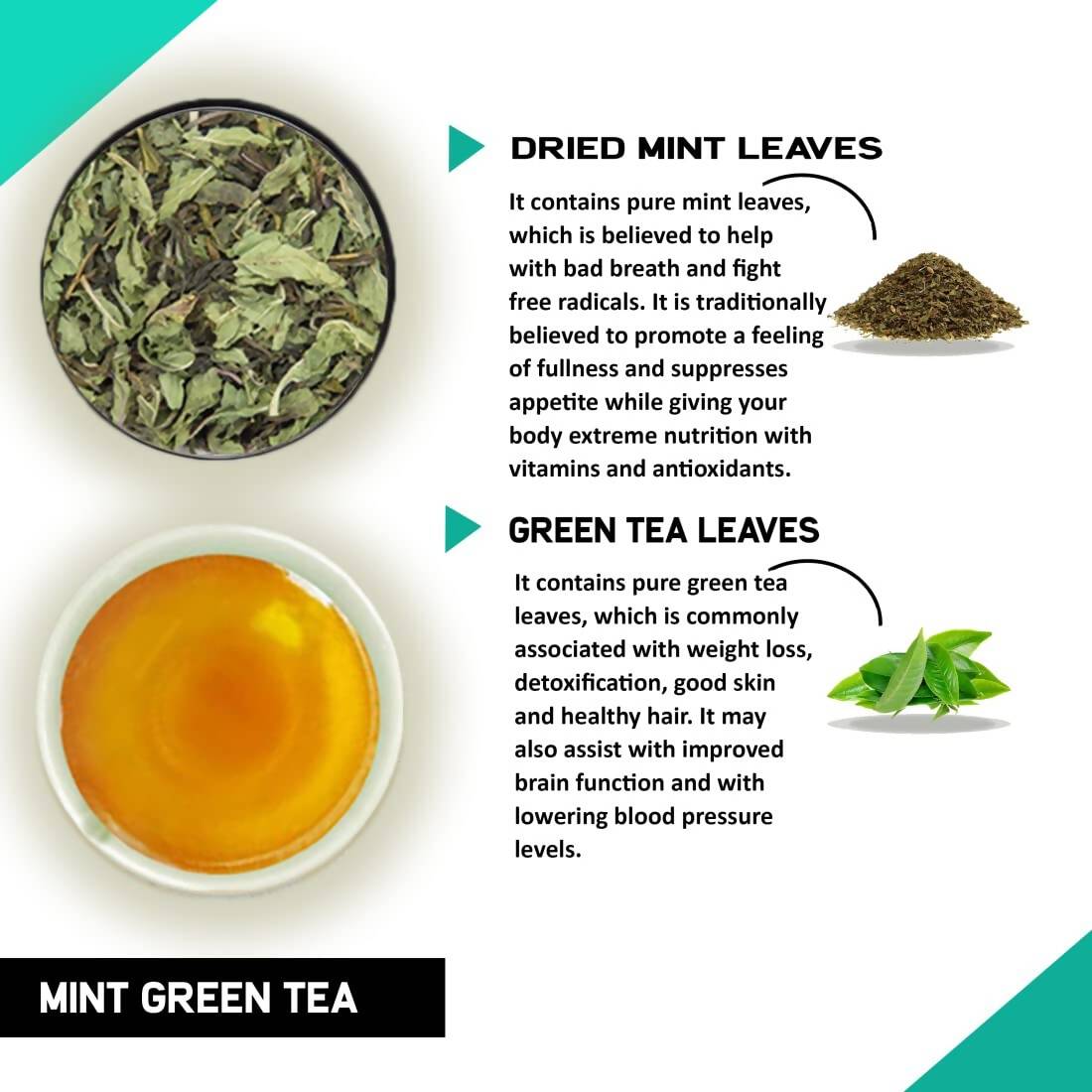 DRIED MINT LEAVES

It contains pure mint leaves, which is believed to help with bad breath and fight free radicals. It is traditionally believed to promote a feeling of fullness and suppresses appetite while giving your body extreme nutrition with vitamins and antioxidants.

GREEN TEA LEAVES

It contains pure green tea leaves, which is commonly associated with weight loss, detoxification, good skin and healthy hair. It may also assist with improved brain function and with lowering blood pressure levels.

MINT GREEN TEA