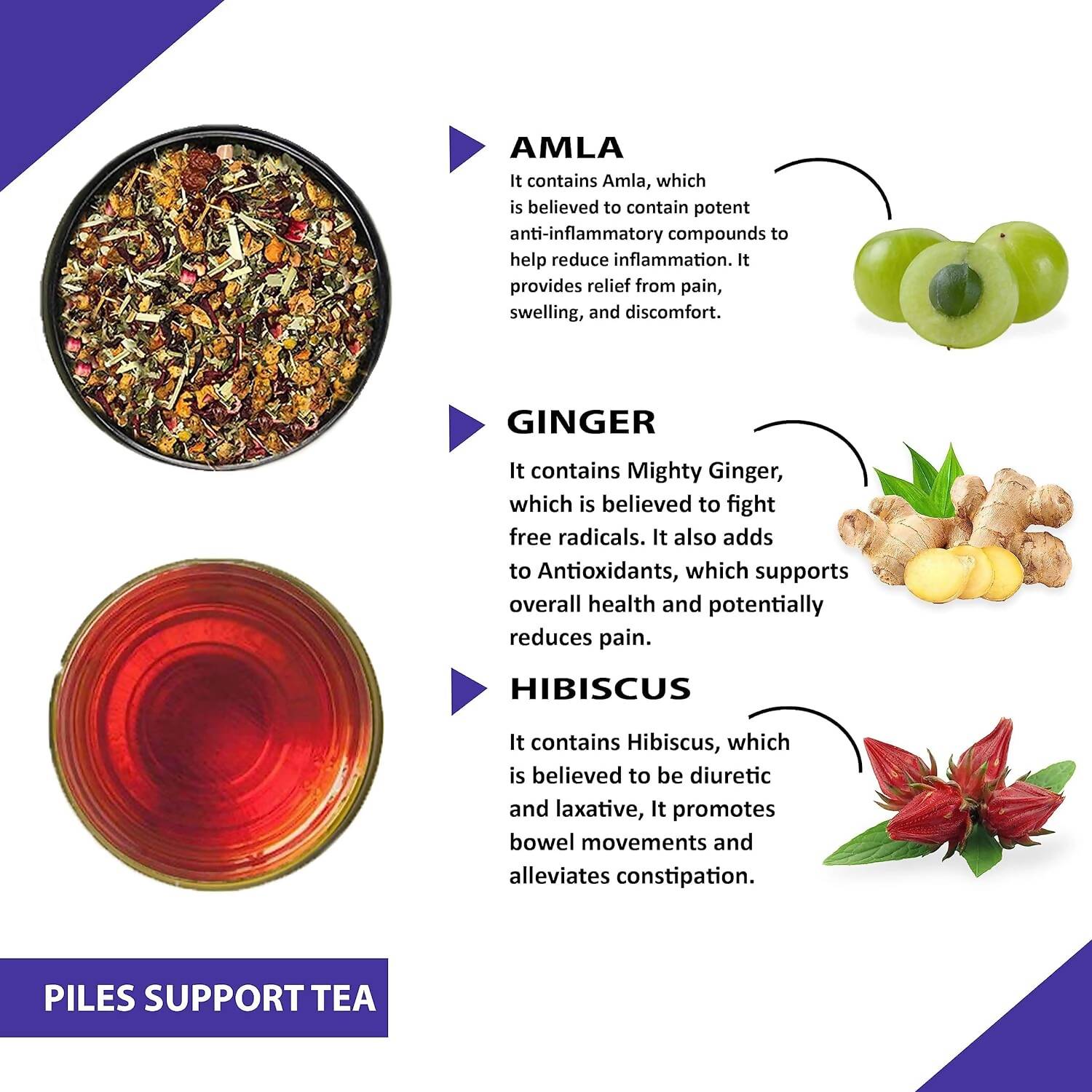 AMLA

It contains Amla, which is believed to contain potent anti-inflammatory compounds to help reduce inflammation. It provides relief from pain, swelling, and discomfort.

GINGER

It contains Mighty Ginger, which is believed to fight free radicals. It also adds to Antioxidants, which supports overall health and potentially reduces pain.

HIBISCUS

It contains Hibiscus, which is believed to be diuretic and laxative, It promotes bowel movements and alleviates constipation.

PILES SUPPORT TEA