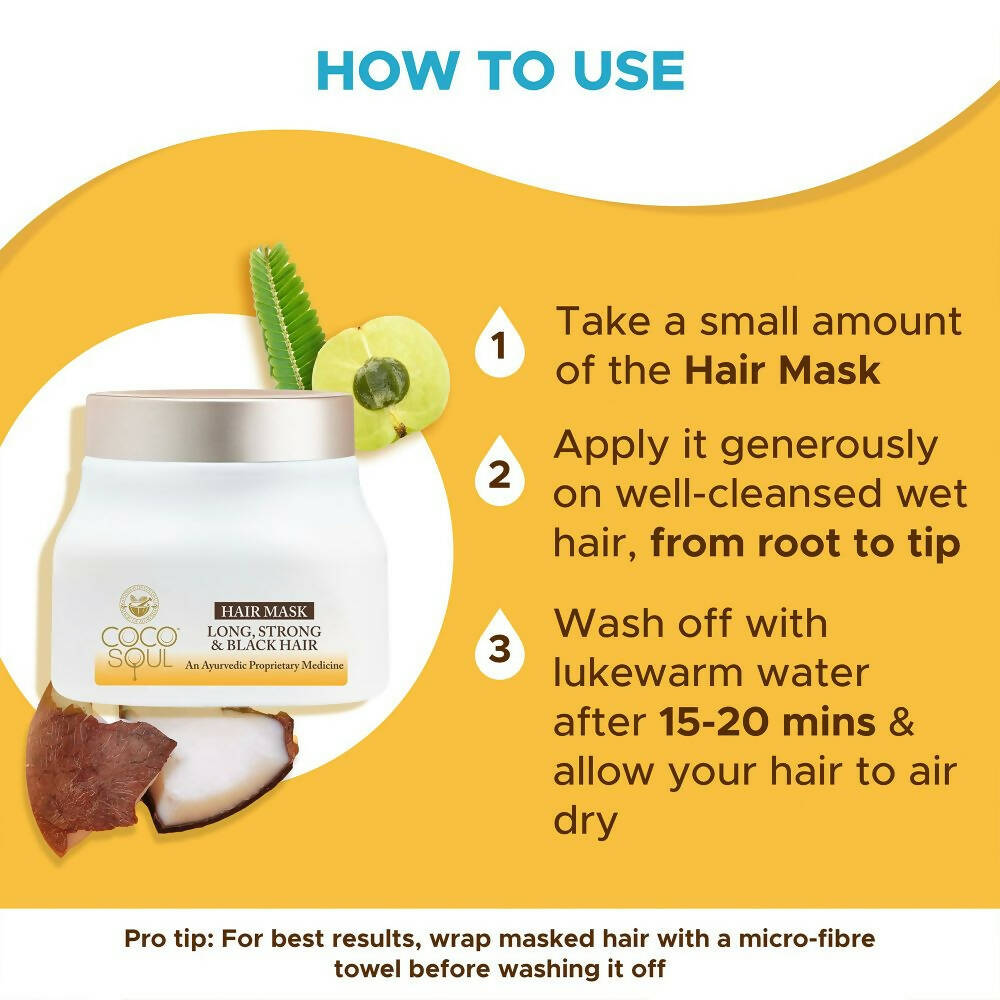 HOW TO USE

COCO SOUL
HAIR MASK
LONG, STRONG & BLACK HAIR
An Ayurvedic Proprietary Medicine

1 Take a small amount of the Hair Mask

2 Apply it generously on well-cleansed wet hair, from root to tip

3 Wash off with lukewarm water after 15-20 mins & allow your hair to air dry

Pro tip: For best results, wrap masked hair with a micro-fibre towel before washing it off