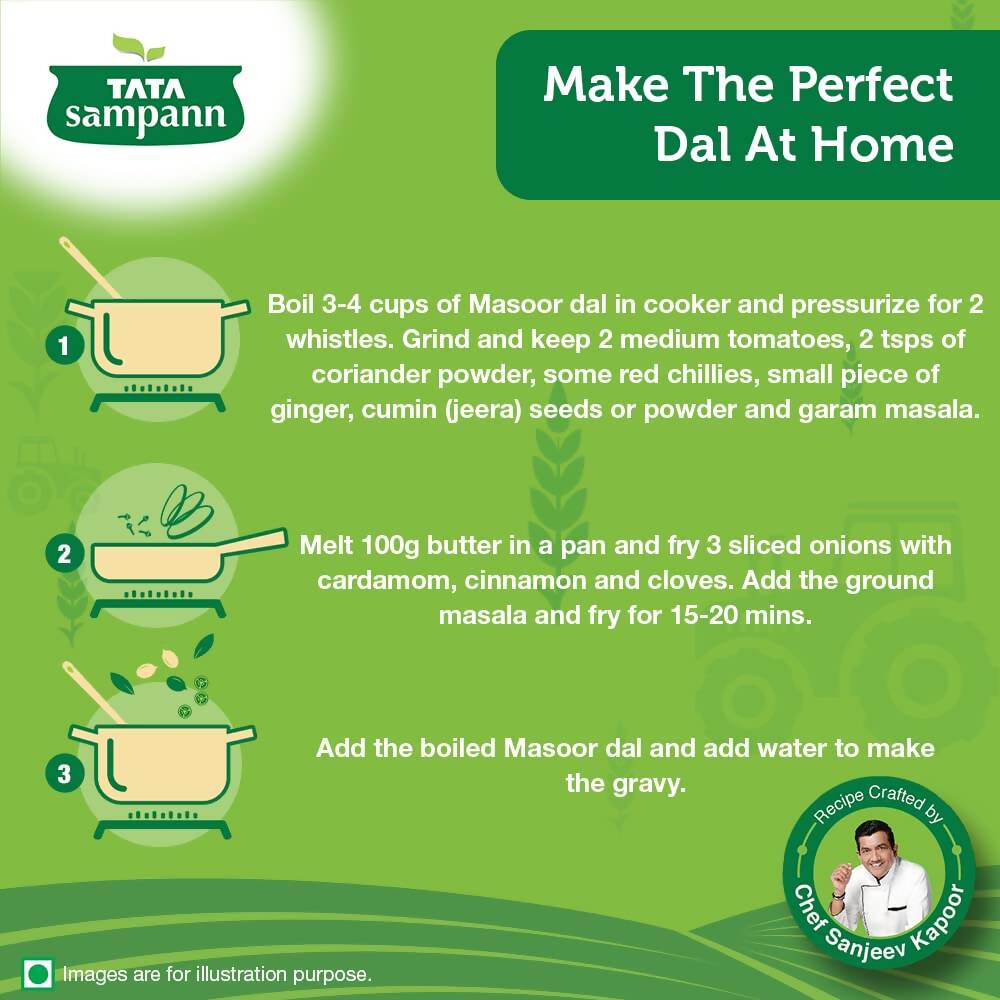 TATA sampann

Make The Perfect Dal At Home

1

Boil 3-4 cups of Masoor dal in cooker and pressurize for 2 whistles. Grind and keep 2 medium tomatoes, 2 tsps of coriander powder, some red chillies, small piece of ginger, cumin (jeera) seeds or powder and garam masala.

2

Melt 100g butter in a pan and fry 3 sliced onions with cardamom, cinnamon and cloves. Add the ground masala and fry for 15-20 mins.

3

Add the boiled Masoor dal and add water to make the gravy.

Recipe Crafted by Chef Sanjeev Kapoor

Images are for illustration purpose.