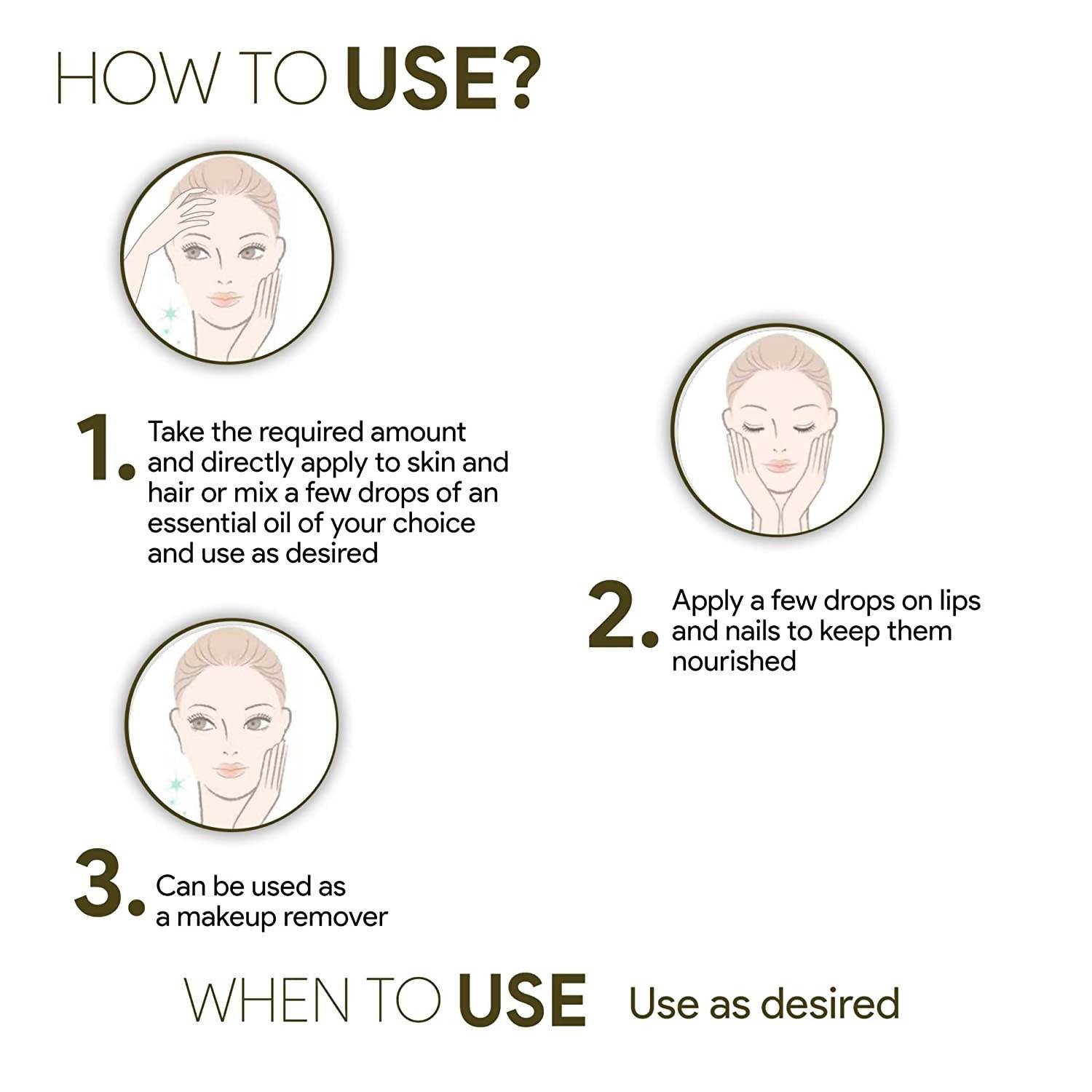 HOW TO USE?

1. Take the required amount and directly apply to skin and hair or mix a few drops of an essential oil of your choice and use as desired

2. Apply a few drops on lips and nails to keep them nourished

3. Can be used as a makeup remover

WHEN TO USE Use as desired